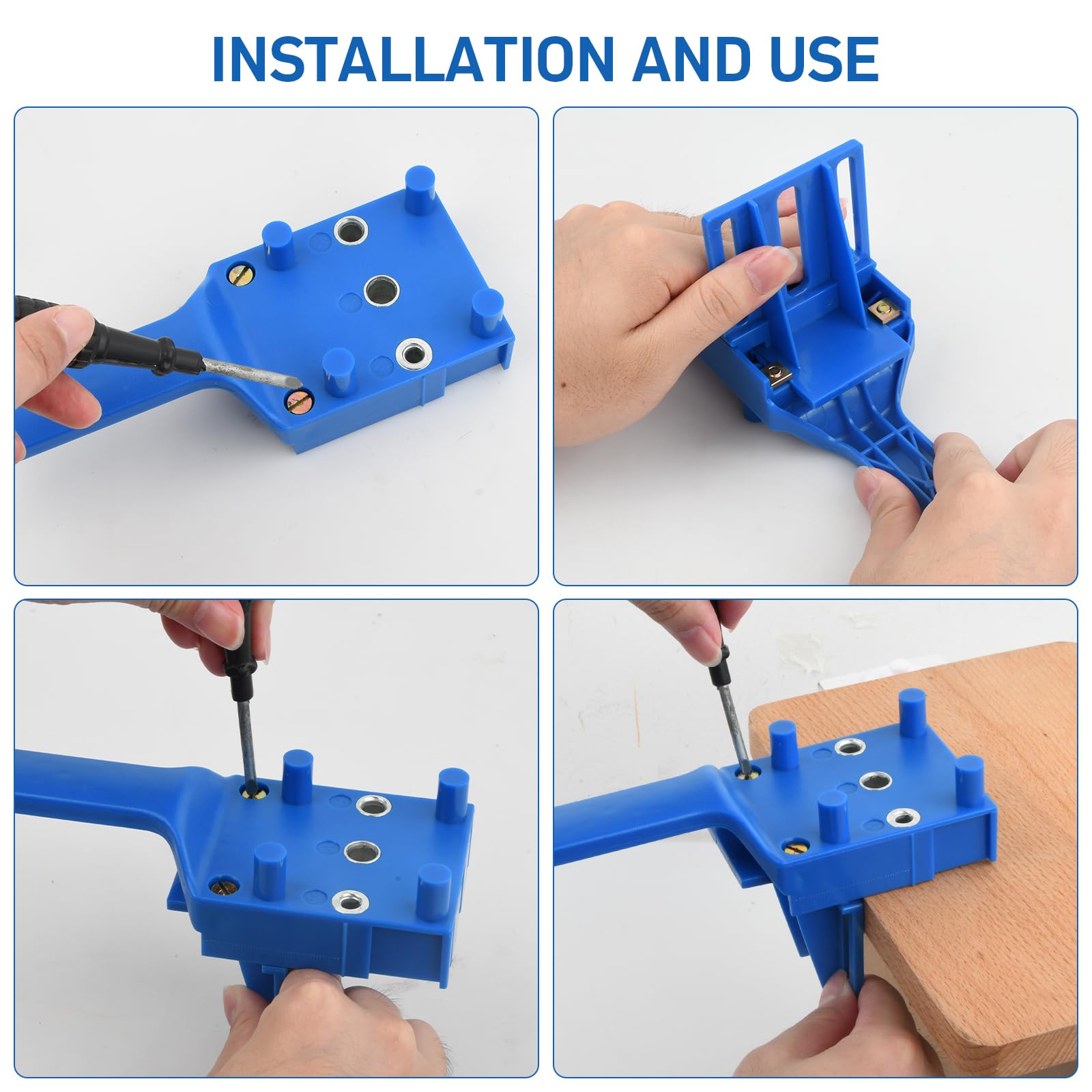 INSTALLATION AND USE