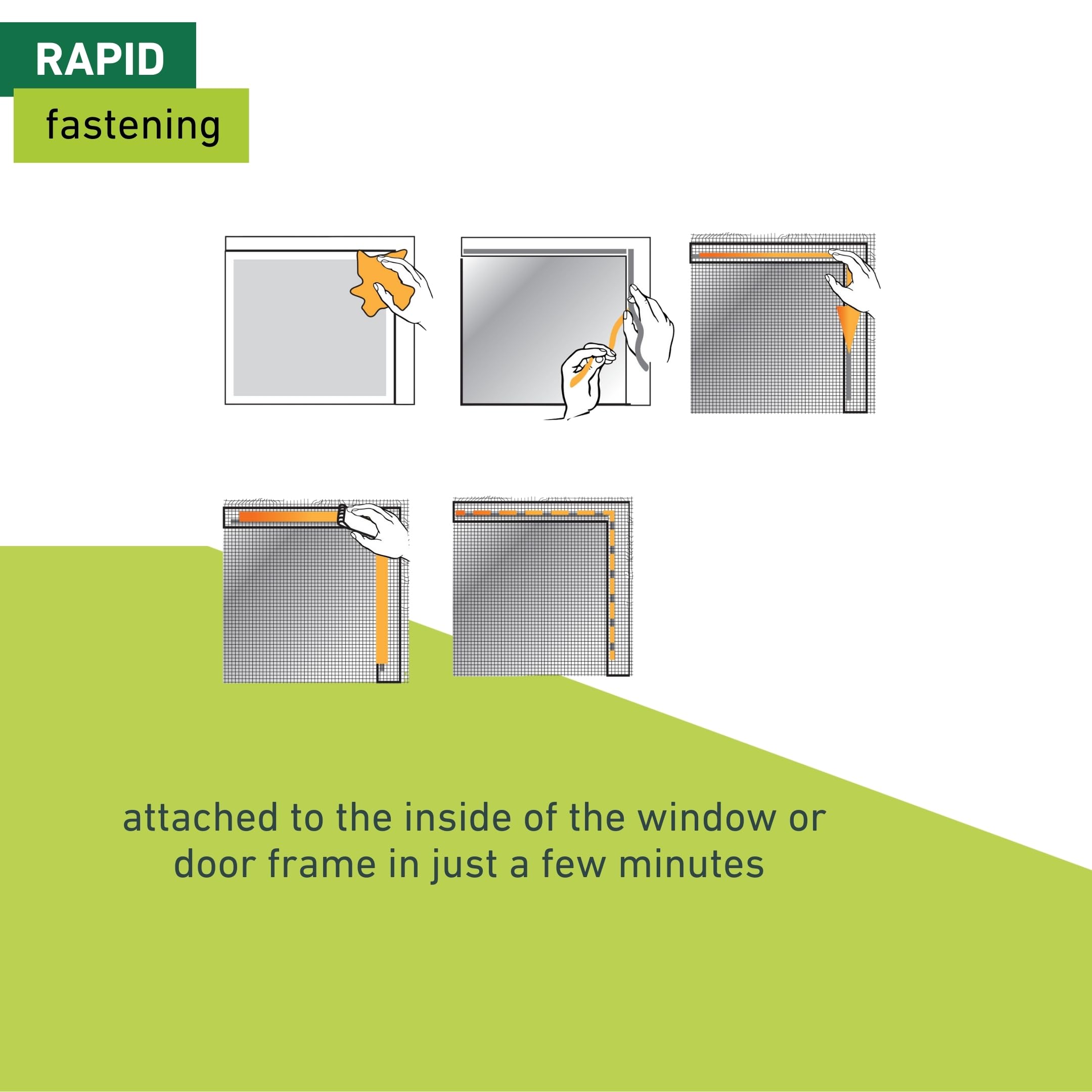 RAPID
fastening

attached to the inside of the window or door frame in just a few minutes