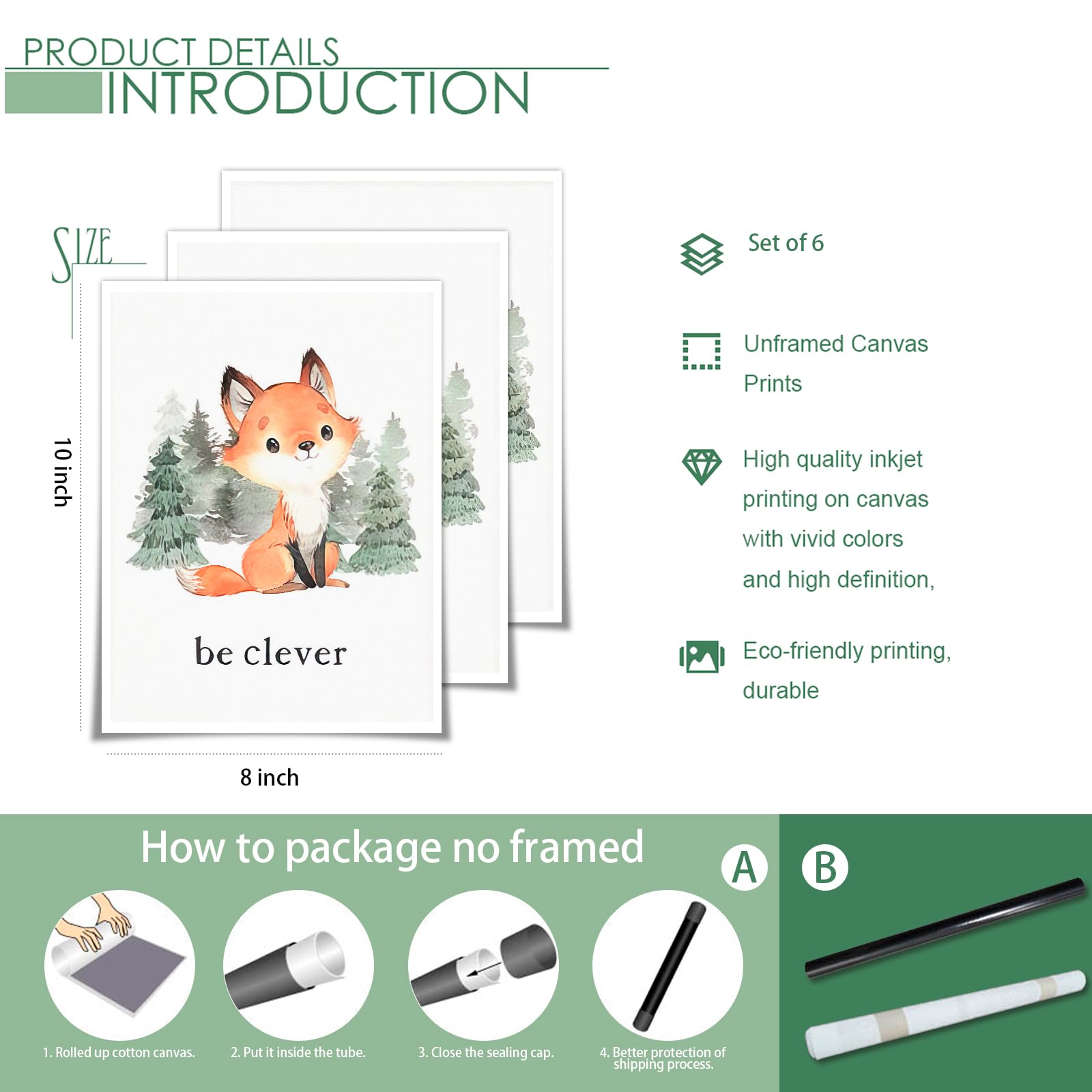 PRODUCT DETAILS
INTRODUCTION

SIZE

10 inch

be clever

8 inch

Set of 6

Unframed Canvas Prints

High quality inkjet printing on canvas with vivid colors and high definition,

Eco-friendly printing, durable

How to package no framed

A

B

1. Rolled up cotton canvas.

2. Put it inside the tube.

3. Close the sealing cap.

4. Better protection of shipping process.