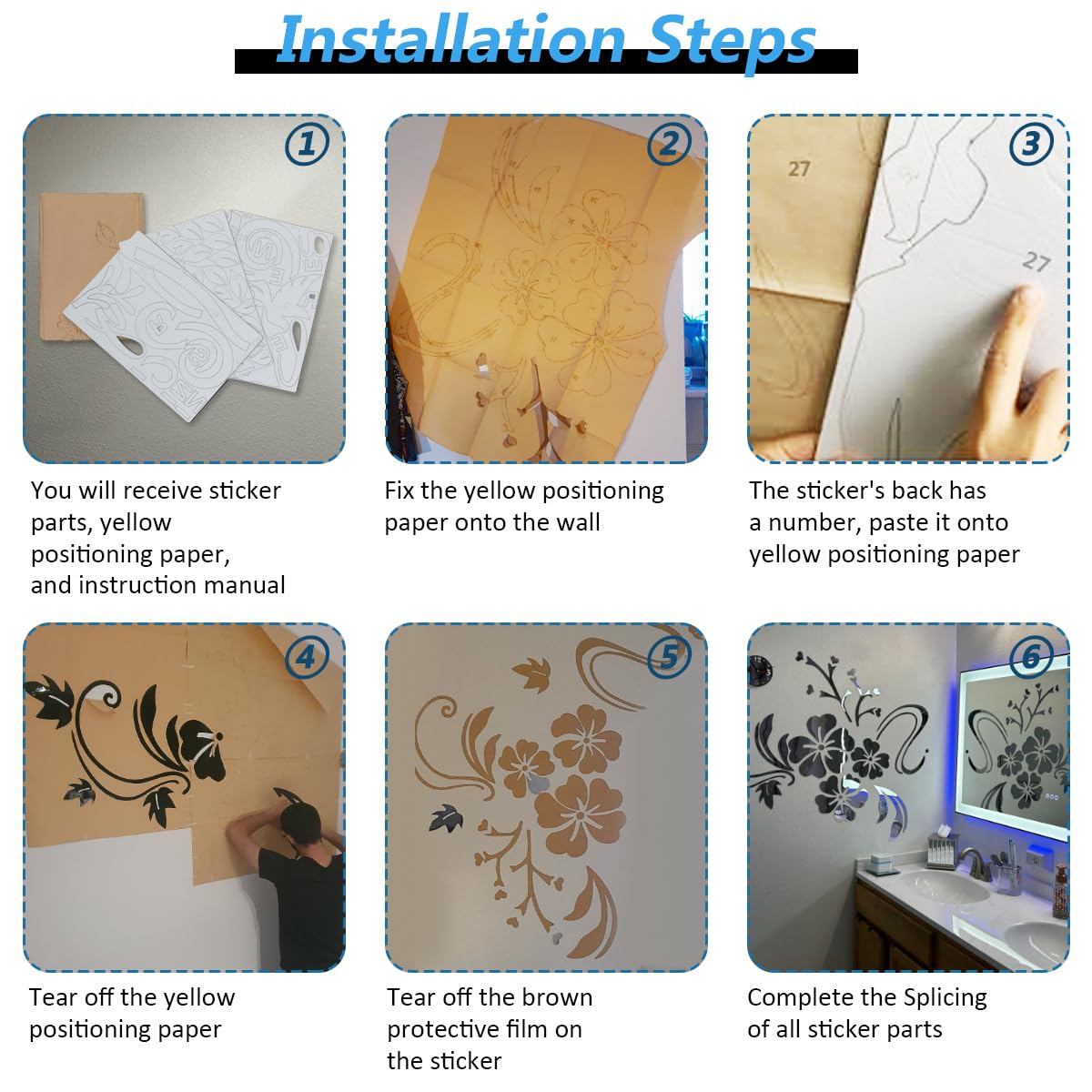 Installation Steps

1

You will receive sticker parts, yellow positioning paper, and instruction manual

2

Fix the yellow positioning paper onto the wall

3

27

27

The sticker's back has a number, paste it onto yellow positioning paper

4

Tear off the yellow positioning paper

5

Tear off the brown protective film on the sticker

6

Complete the Splicing of all sticker parts