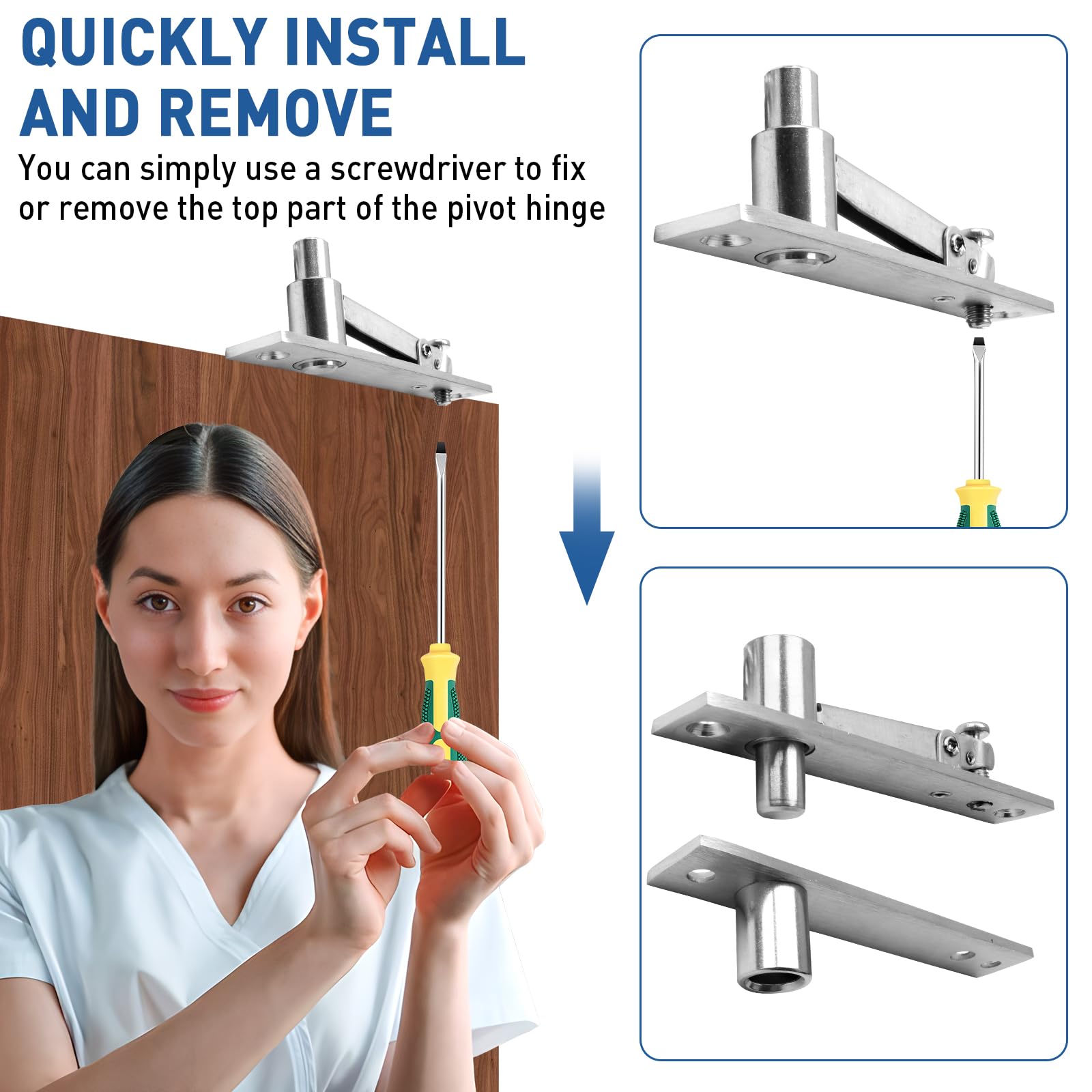 QUICKLY INSTALL AND REMOVE

You can simply use a screwdriver to fix or remove the top part of the pivot hinge