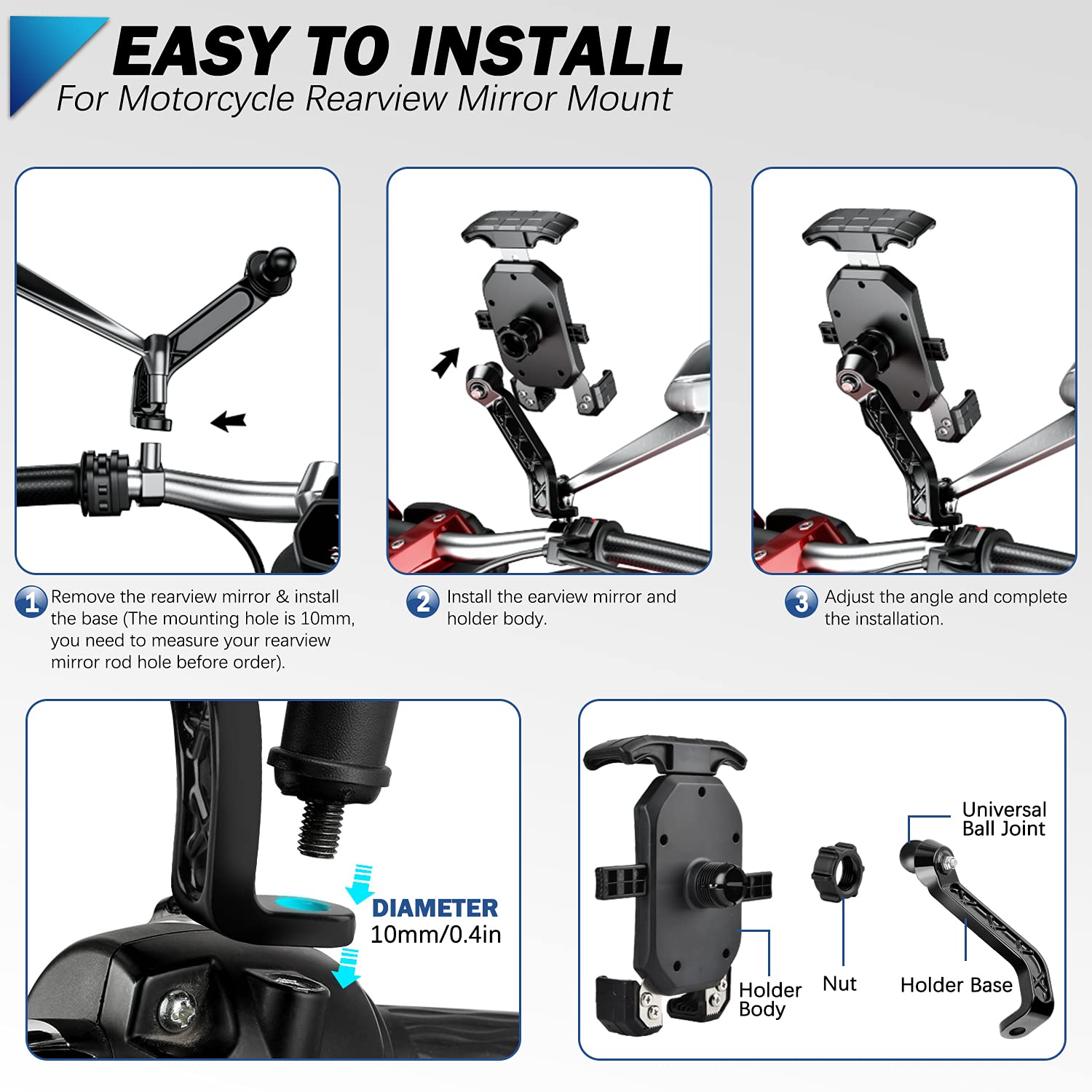 EASY TO INSTALL
For Motorcycle Rearview Mirror Mount

1 Remove the rearview mirror & install the base (The mounting hole is 10mm, you need to measure your rearview mirror rod hole before order).

2 Install the earview mirror and holder body.

3 Adjust the angle and complete the installation.

DIAMETER
10mm/0.4in

Universal Ball Joint

Holder Body

Nut

Holder Base