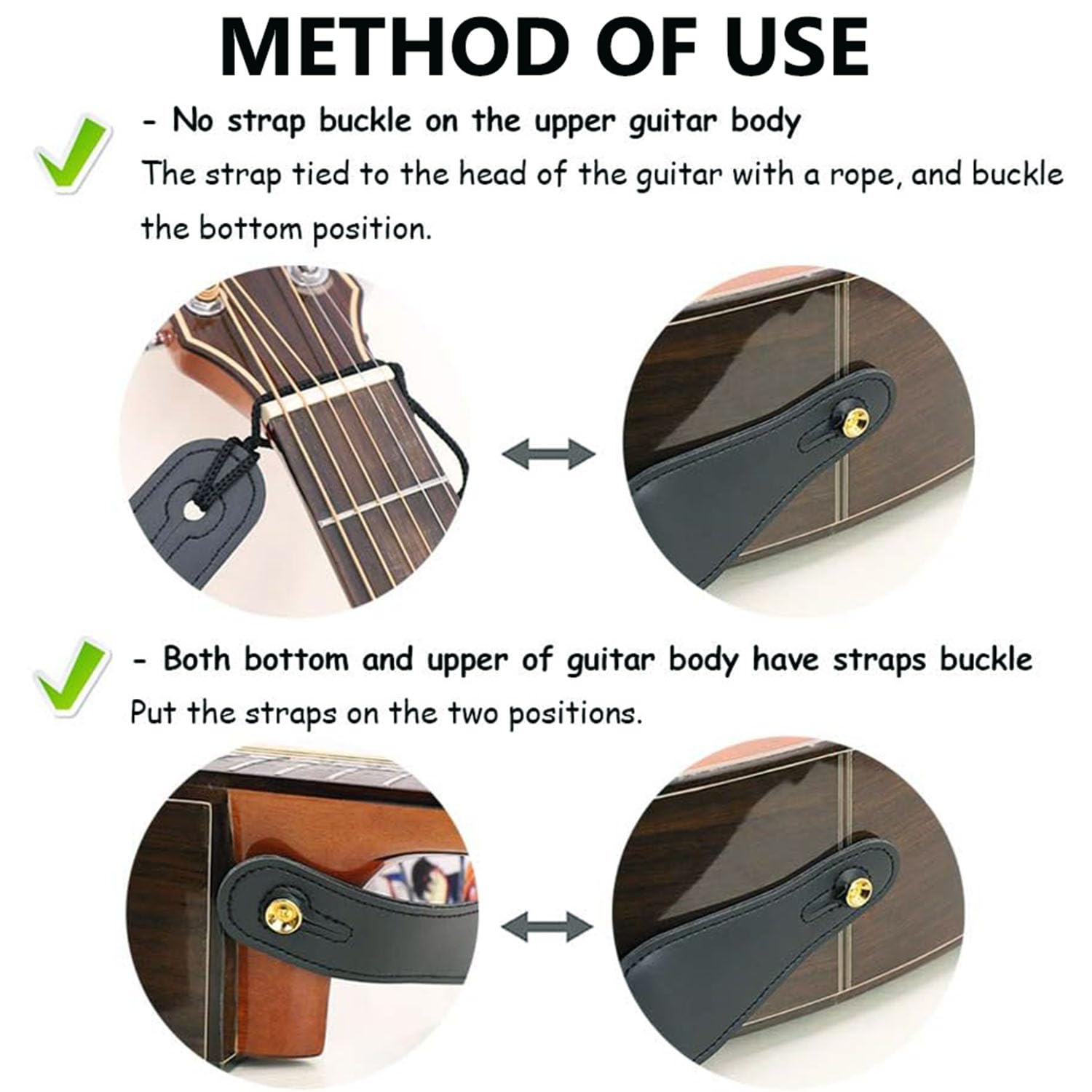 METHOD OF USE

- No strap buckle on the upper guitar body

The strap tied to the head of the guitar with a rope, and buckle the bottom position.

- Both bottom and upper of guitar body have straps buckle

Put the straps on the two positions.