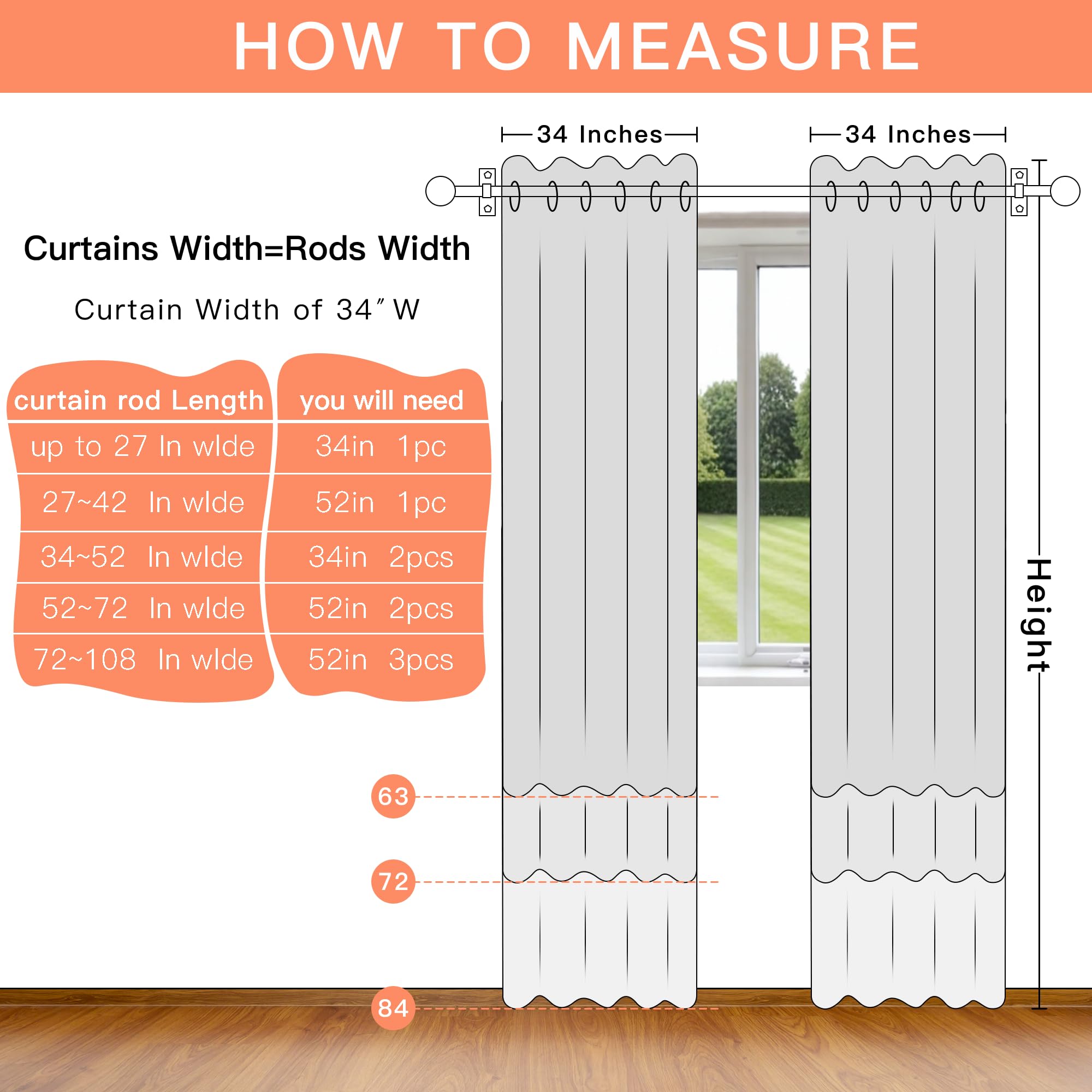 HOW TO MEASURE

34 Inches

34 Inches

Curtains Width=Rods Width

Curtain Width of 34″ W

| curtain rod Length | you will need |
|---|---|
| up to 27 In wlde | 34in 1pc |
| 27~42 In wlde | 52in 1pc |
| 34~52 In wlde | 34in 2pcs |
| 52~72 In wlde | 52in 2pcs |
| 72~108 In wlde | 52in 3pcs |

Height

63

72

84