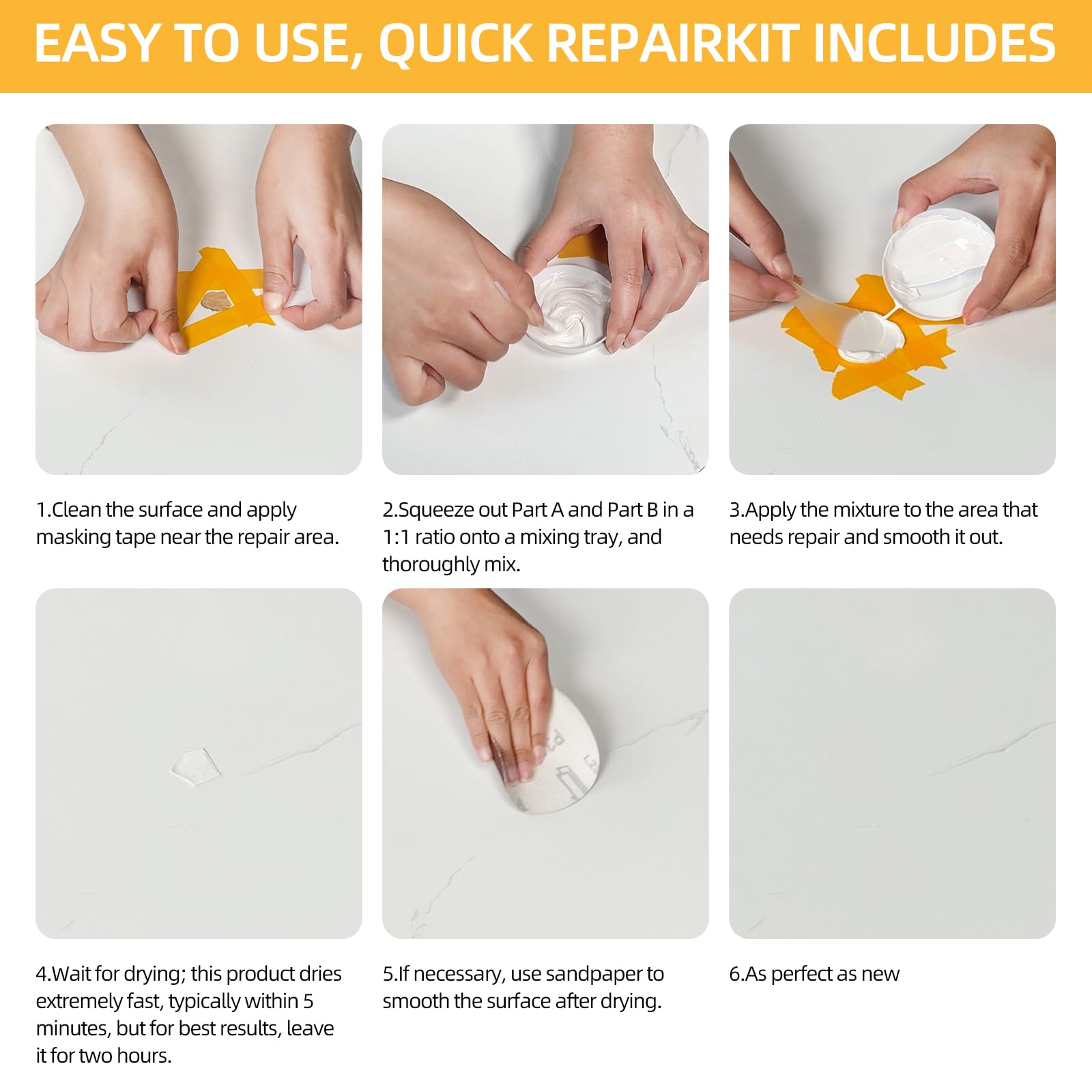 EASY TO USE, QUICK REPAIRKIT INCLUDES

1.Clean the surface and apply masking tape near the repair area.

2.Squeeze out Part A and Part B in a 1:1 ratio onto a mixing tray, and thoroughly mix.

3.Apply the mixture to the area that needs repair and smooth it out.

4.Wait for drying; this product dries extremely fast, typically within 5 minutes, but for best results, leave it for two hours.

5.If necessary, use sandpaper to smooth the surface after drying.

6.As perfect as new