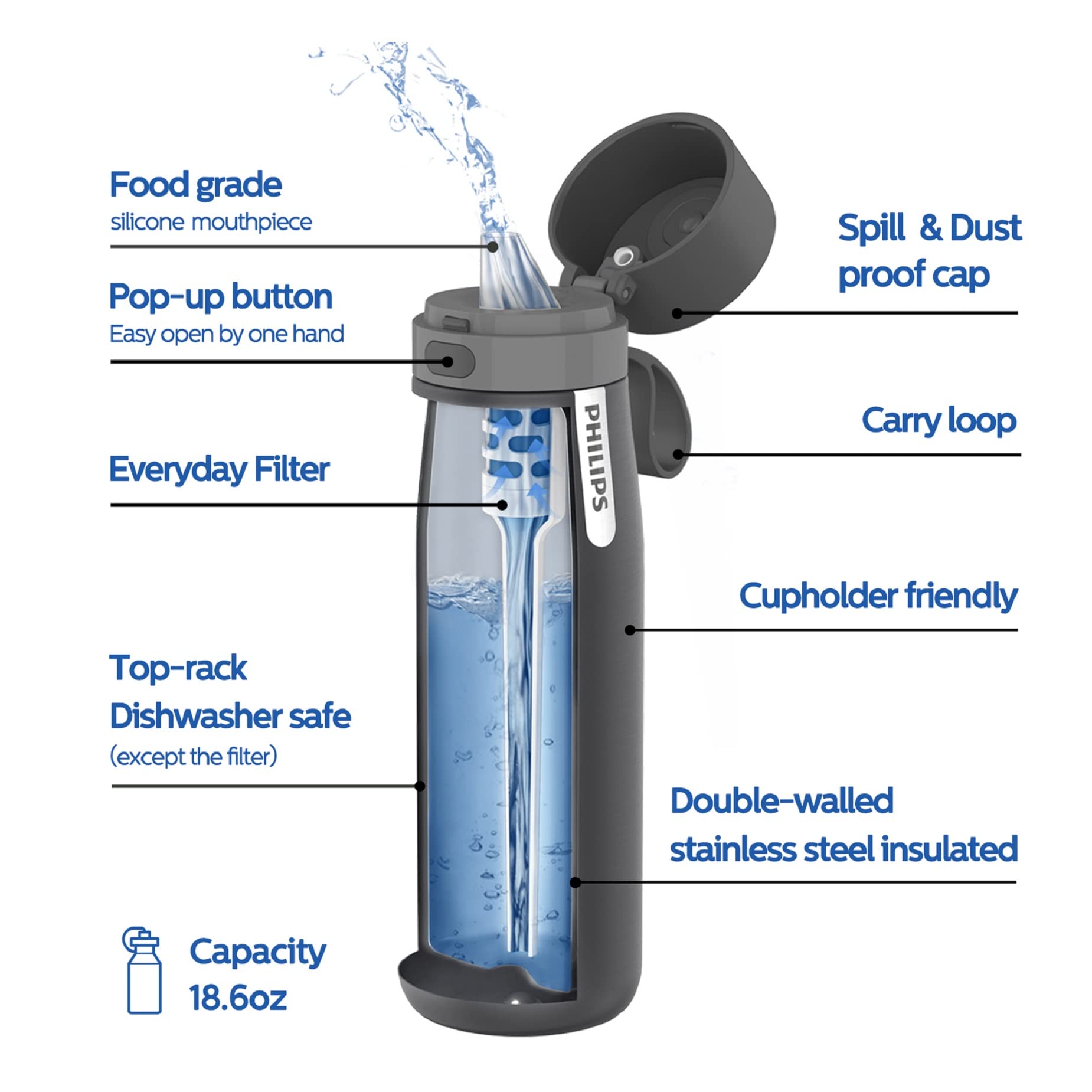 Food grade
silicone mouthpiece

Pop-up button
Easy open by one hand

Everyday Filter

Top-rack
Dishwasher safe
(except the filter)

Capacity
18.6oz

PHILIPS

Spill & Dust
proof cap

Carry loop

Cupholder friendly

Double-walled
stainless steel insulated