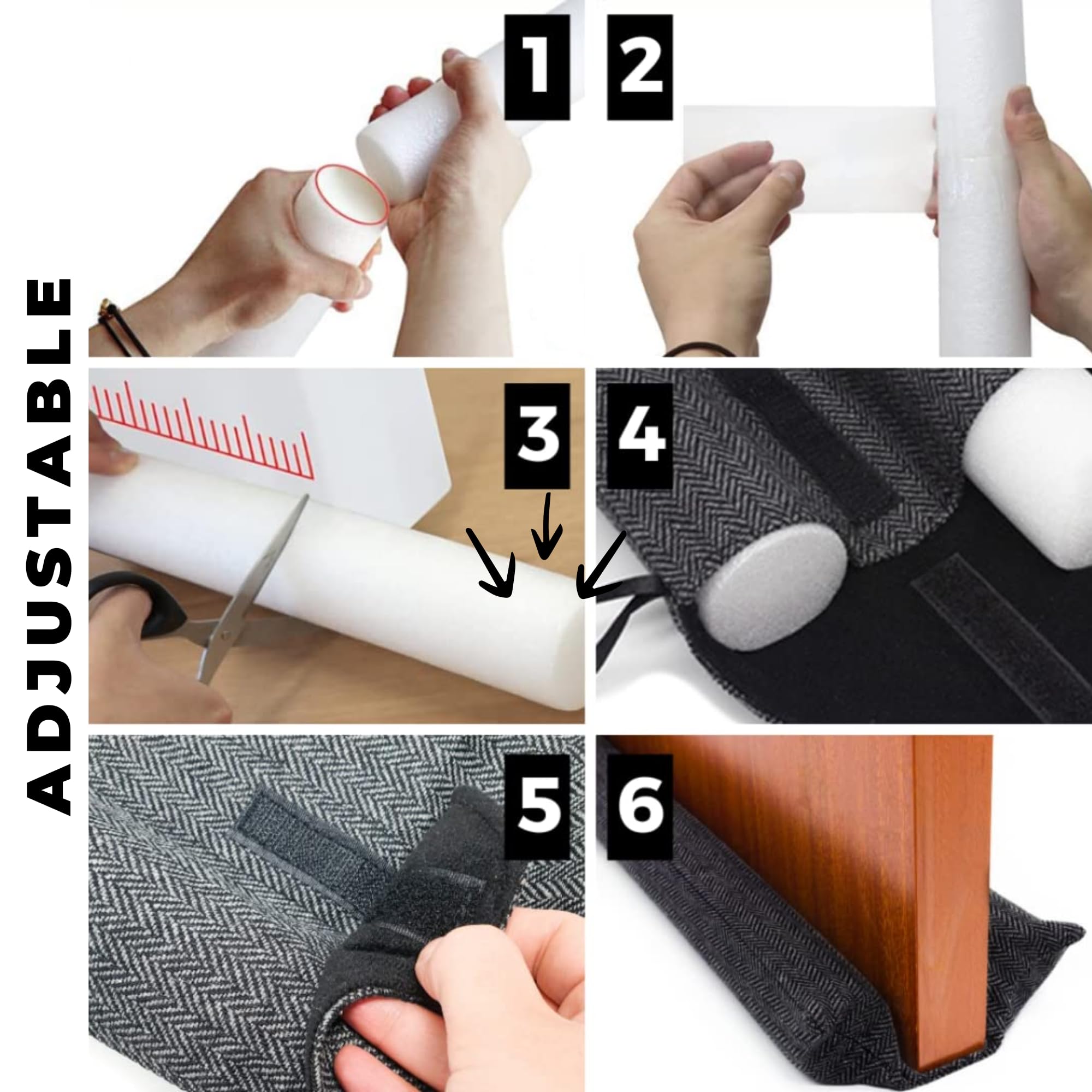 ADJUSTABLE

1

2

3

4

5

6