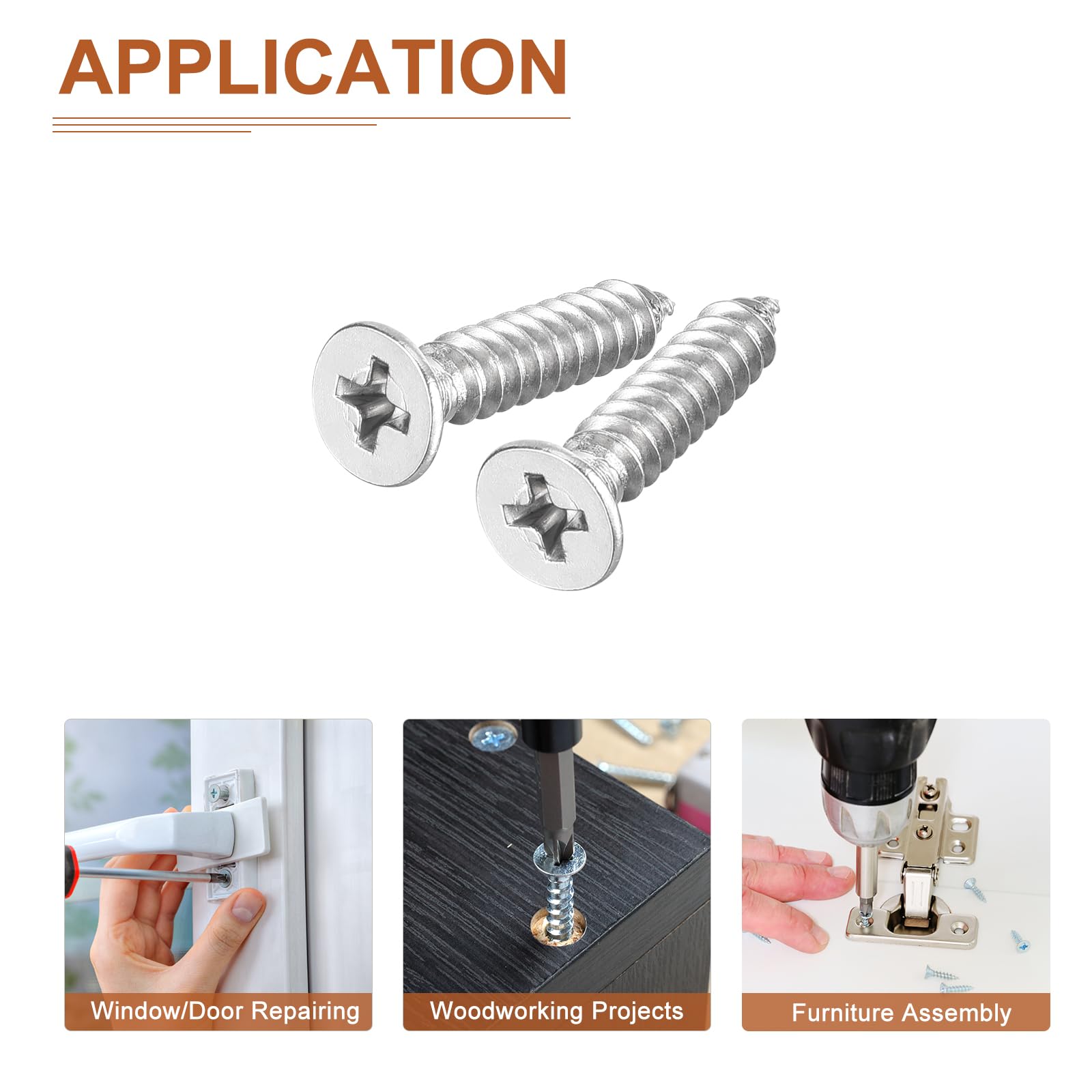 APPLICATION

Window/Door Repairing

Woodworking Projects

Furniture Assembly