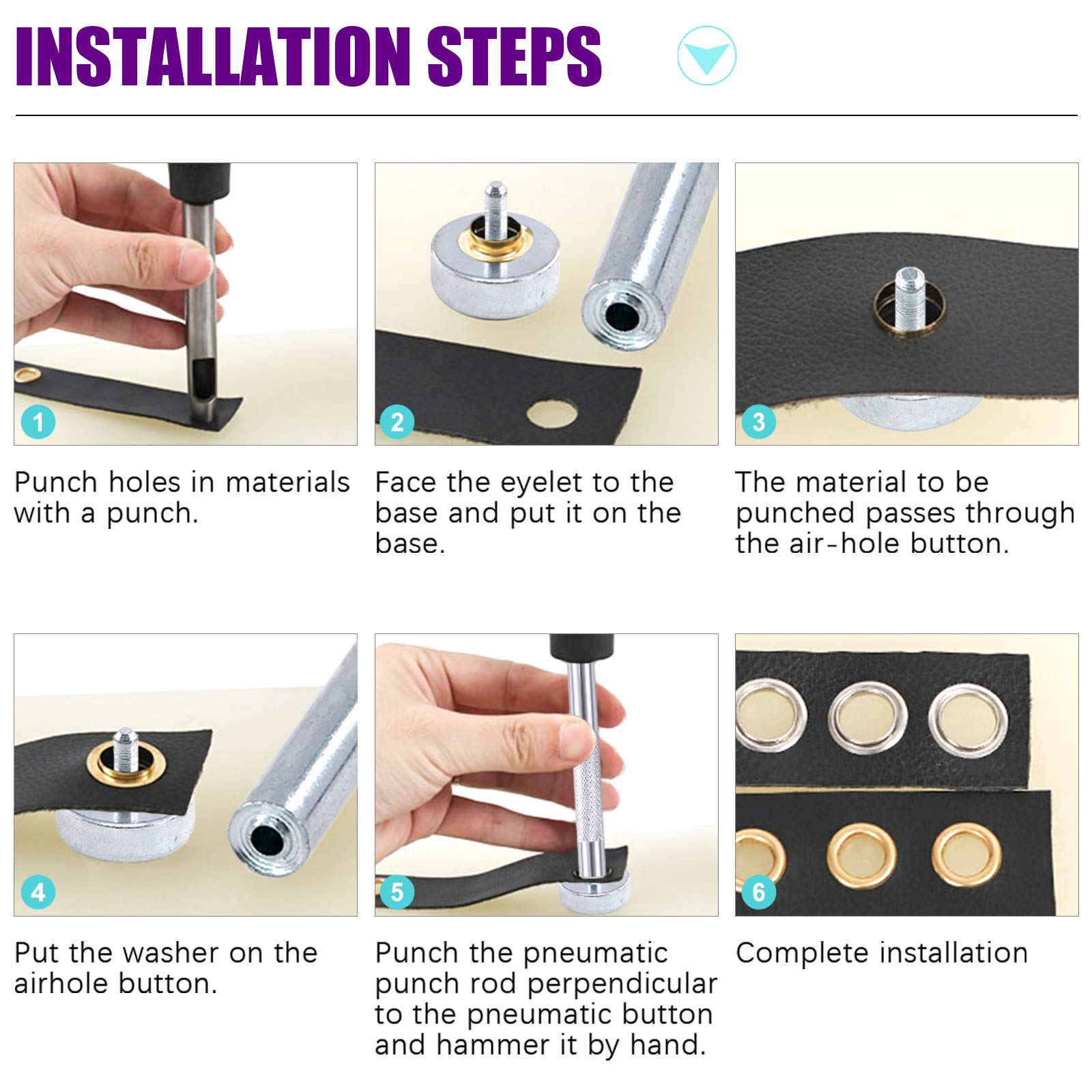 INSTALLATION STEPS

1

Punch holes in materials with a punch.

2

Face the eyelet to the base and put it on the base.

3

The material to be punched passes through the air-hole button.

4

Put the washer on the airhole button.

5

Punch the pneumatic punch rod perpendicular to the pneumatic button and hammer it by hand.

6

Complete installation