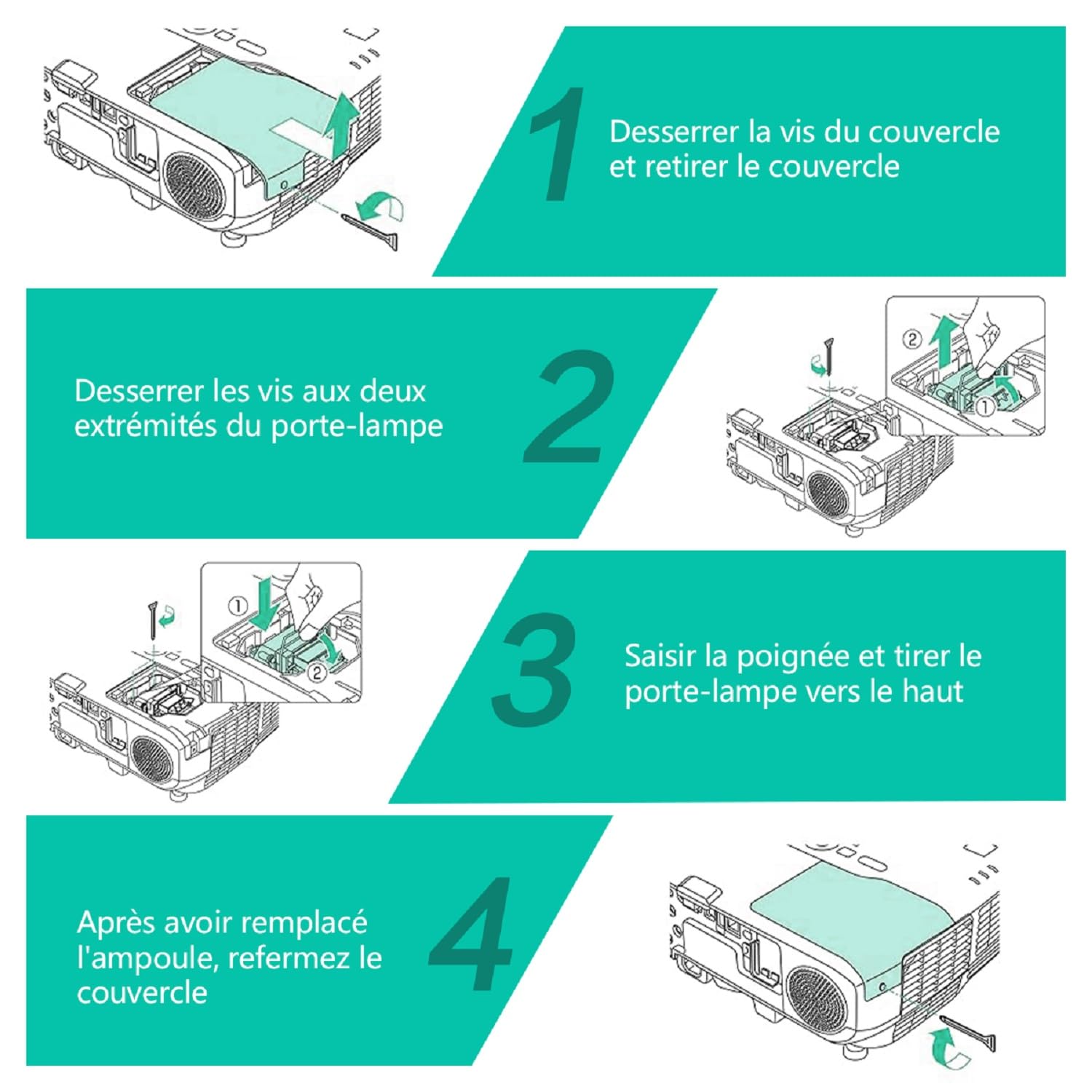 1

Desserrer la vis du couvercle et retirer le couvercle

Desserrer les vis aux deux extrémités du porte-lampe

2

②
①

①
②

3

Saisir la poignée et tirer le porte-lampe vers le haut

Après avoir remplacé l'ampoule, refermez le couvercle

4