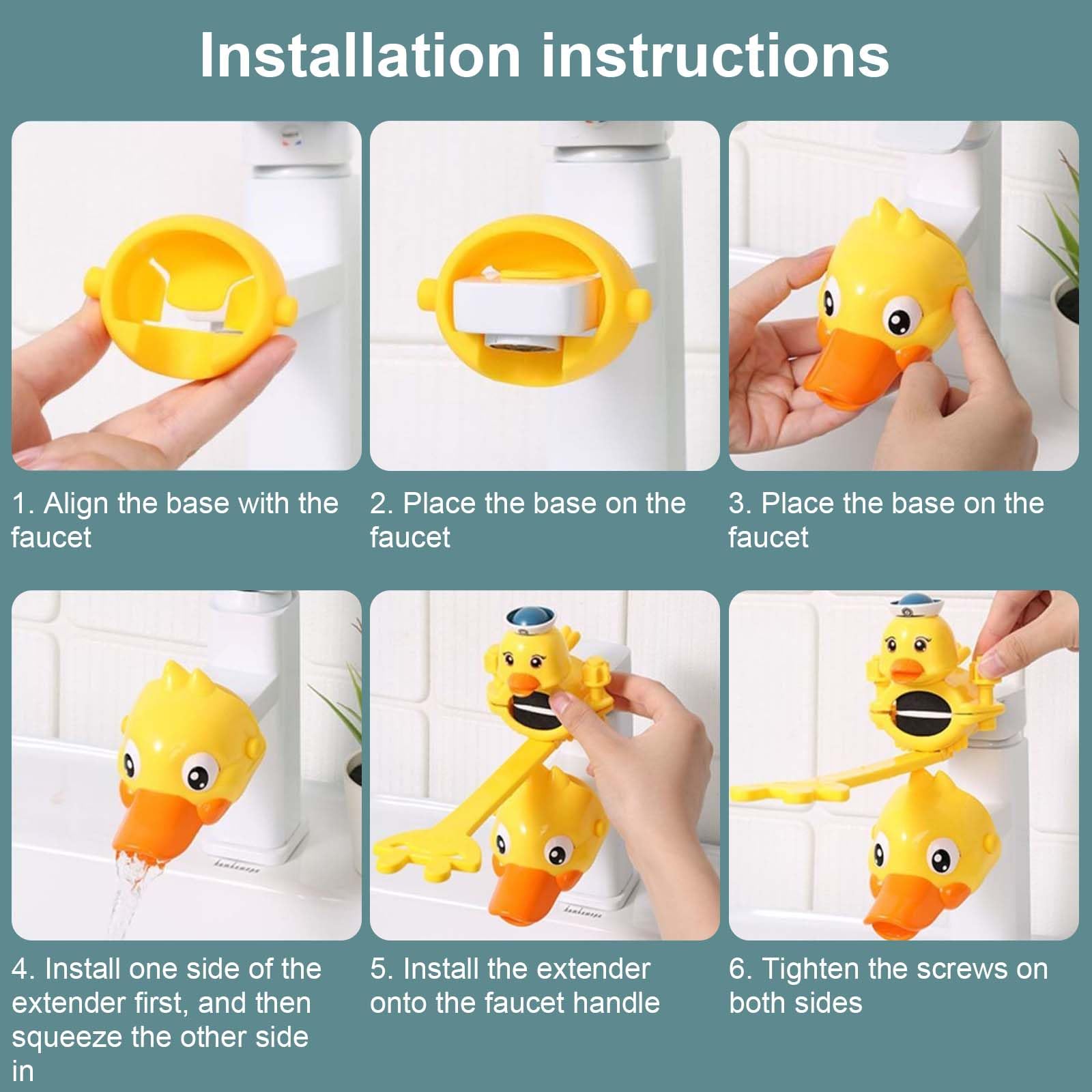 Installation instructions

1. Align the base with the faucet

2. Place the base on the faucet

3. Place the base on the faucet

4. Install one side of the extender first, and then squeeze the other side in

5. Install the extender onto the faucet handle

6. Tighten the screws on both sides