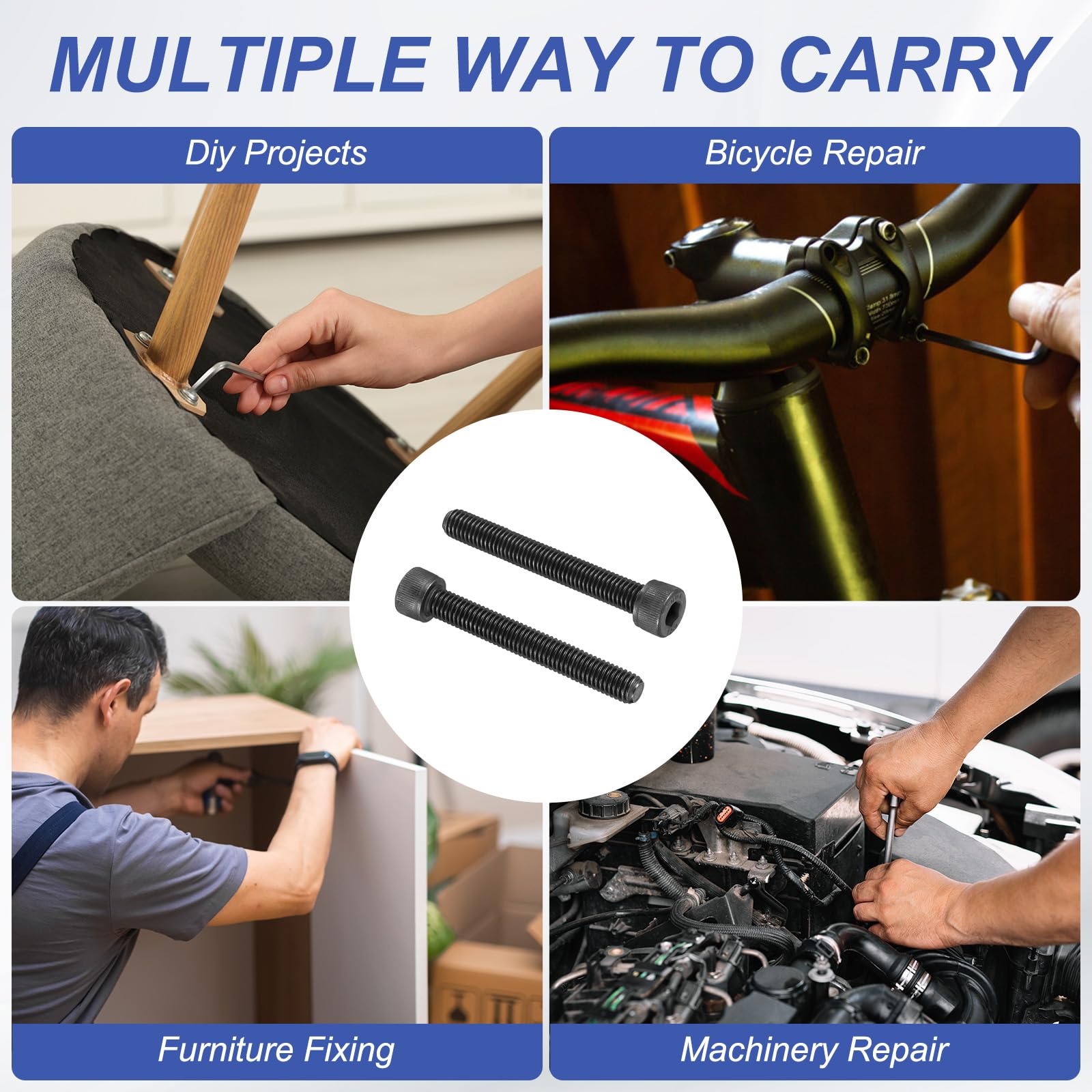 MULTIPLE WAY TO CARRY

Diy Projects

Bicycle Repair

Furniture Fixing

Machinery Repair