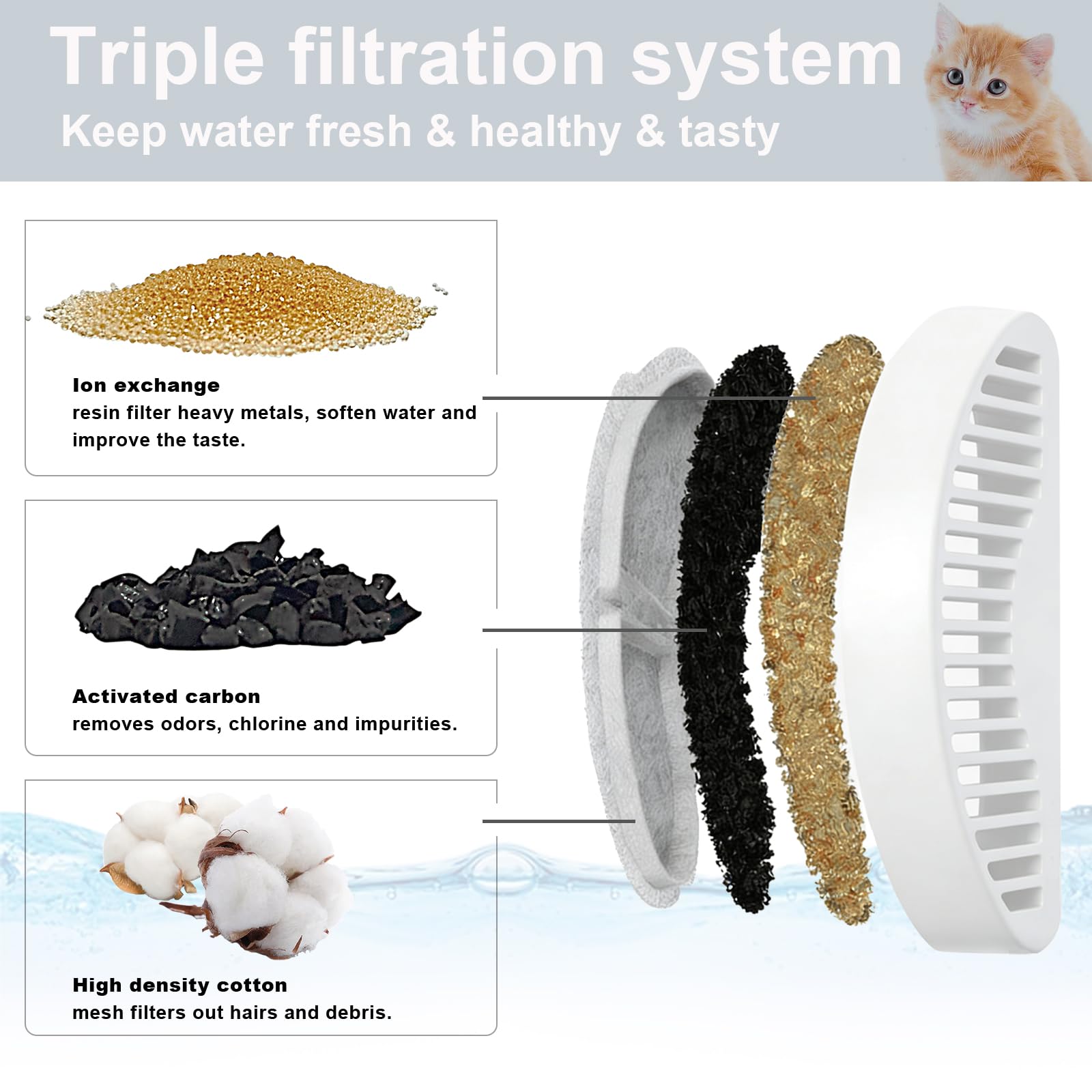 Triple filtration system
Keep water fresh & healthy & tasty

Ion exchange
resin filter heavy metals, soften water and improve the taste.

Activated carbon
removes odors, chlorine and impurities.

High density cotton
mesh filters out hairs and debris.