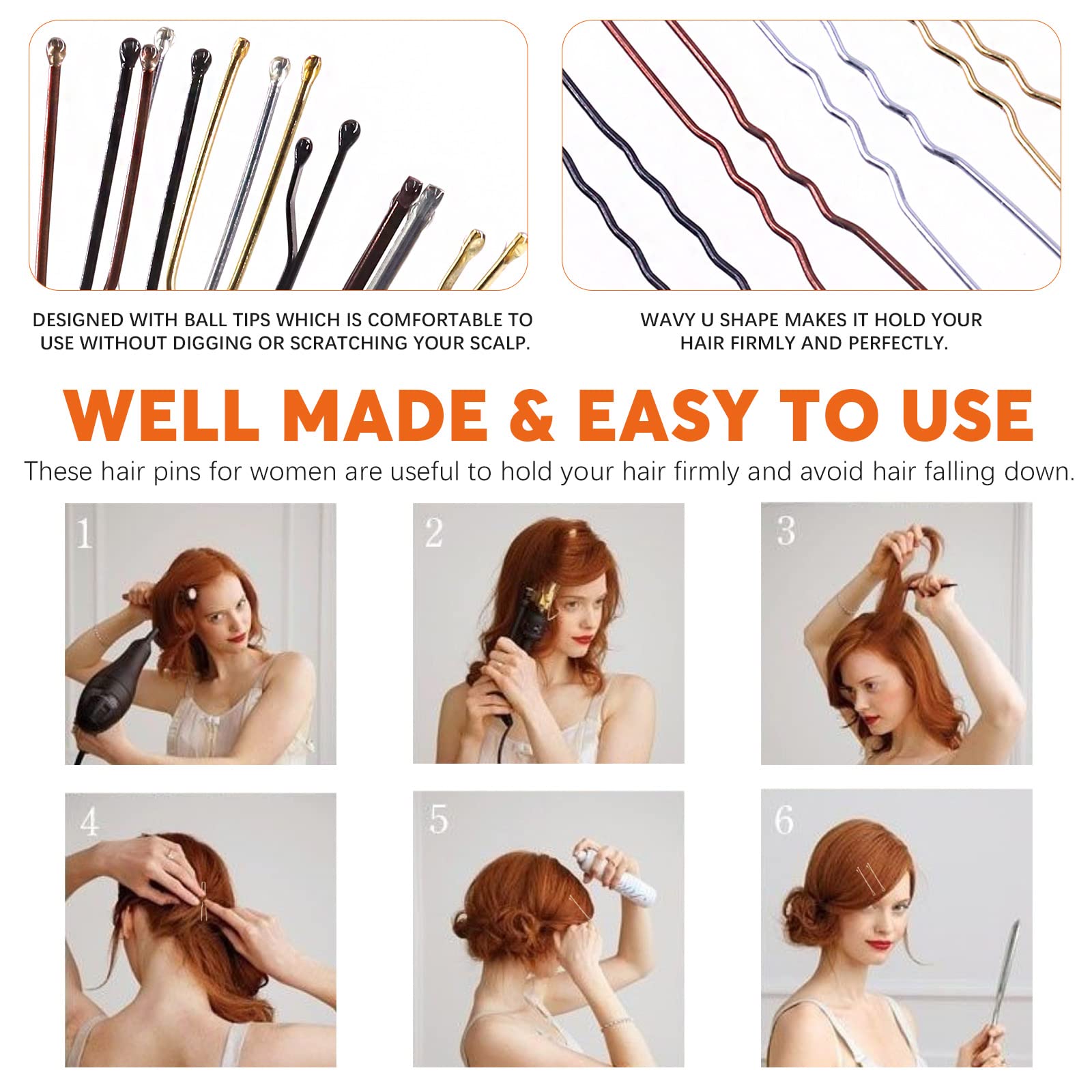 DESIGNED WITH BALL TIPS WHICH IS COMFORTABLE TO USE WITHOUT DIGGING OR SCRATCHING YOUR SCALP.

WAVY U SHAPE MAKES IT HOLD YOUR HAIR FIRMLY AND PERFECTLY.

WELL MADE & EASY TO USE

These hair pins for women are useful to hold your hair firmly and avoid hair falling down.

1

2

3

4

5

6