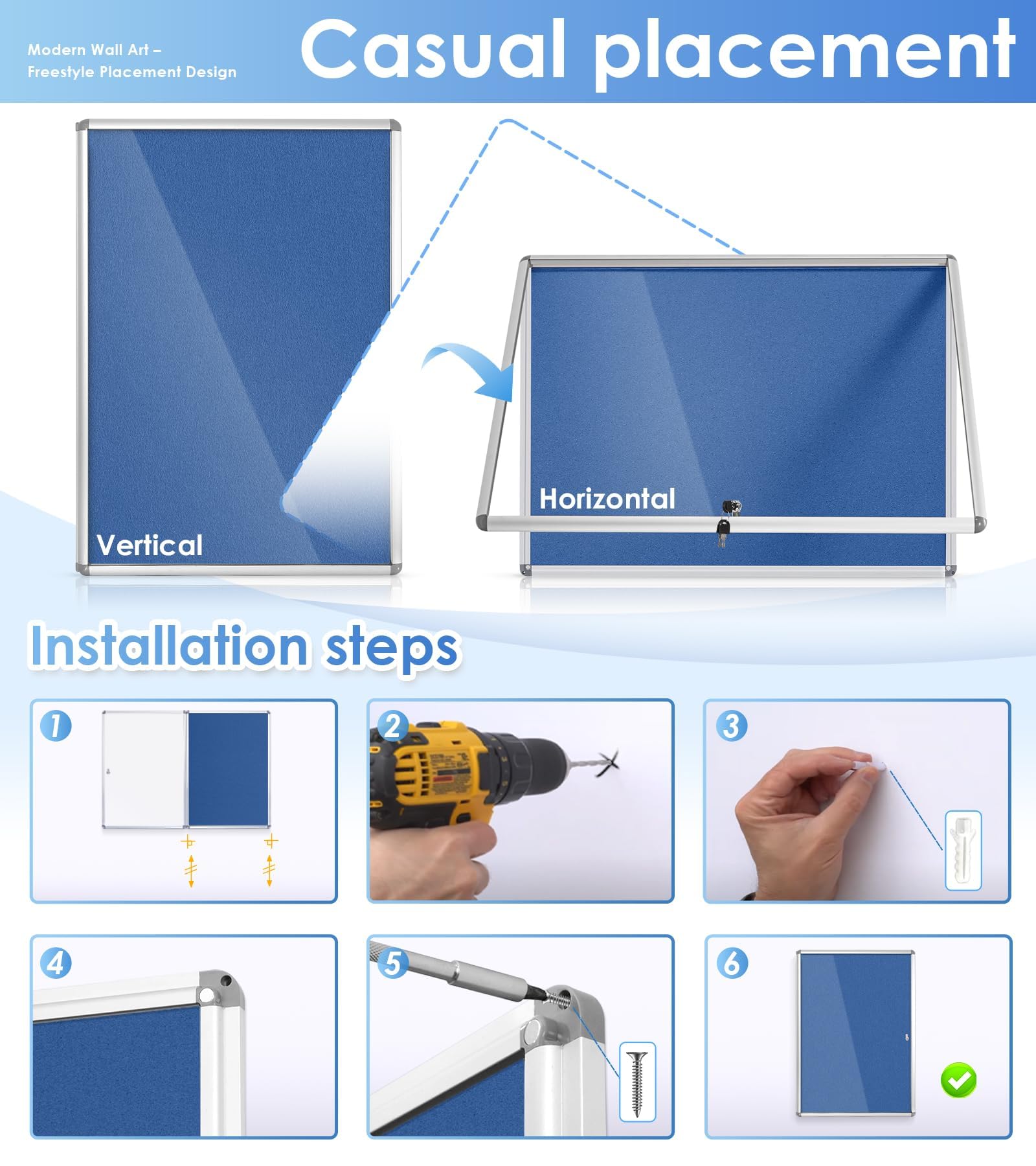 Modern Wall Art –
Freestyle Placement Design

Casual placement

Vertical

Horizontal

Installation steps

1

2

3

4

5

6