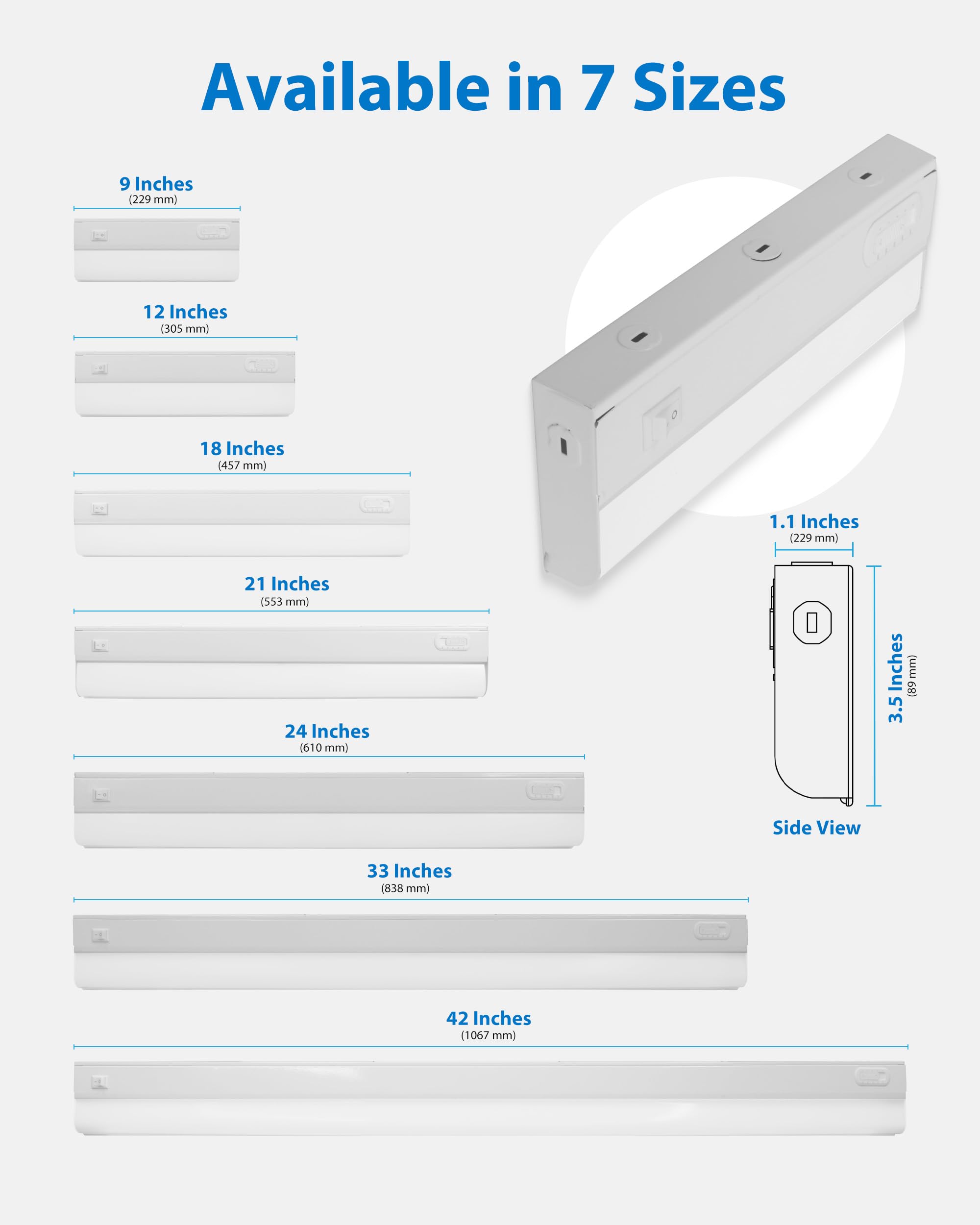 Available in 7 Sizes

9 Inches
(229 mm)

12 Inches
(305 mm)

18 Inches
(457 mm)

21 Inches
(553 mm)

24 Inches
(610 mm)

33 Inches
(838 mm)

42 Inches
(1067 mm)

1.1 Inches
(229 mm)

3.5 Inches
(89 mm)

Side View