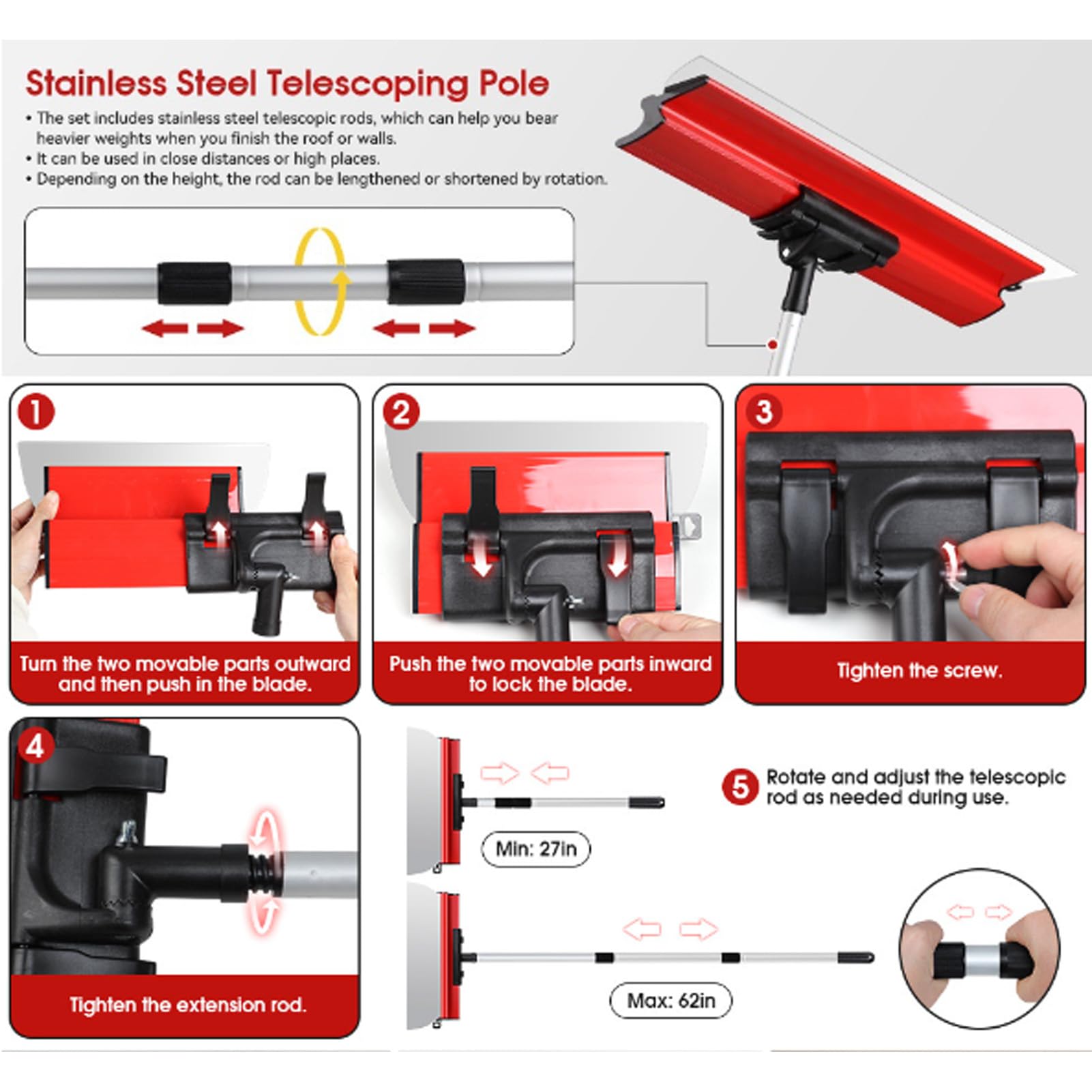 Stainless Steel Telescoping Pole

• The set includes stainless steel telescopic rods, which can help you bear heavier weights when you finish the roof or walls.
• It can be used in close distances or high places.
• Depending on the height, the rod can be lengthened or shortened by rotation.

1
Turn the two movable parts outward and then push in the blade.

2
Push the two movable parts inward to lock the blade.

3
Tighten the screw.

4
Tighten the extension rod.

5 Rotate and adjust the telescopic rod as needed during use.

Min: 27in

Max: 62in