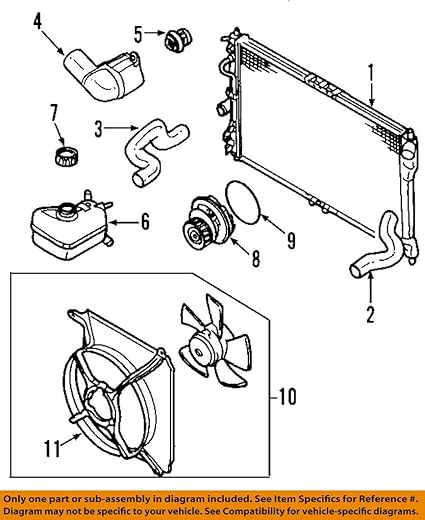 4
5
1
7
3
6
9
8
2
10
11

Only one part or sub-assembly in diagram included. See Item Specifics for Reference #. Diagram may not be specific to your vehicle. See Compatibility for vehicle-specific diagrams.