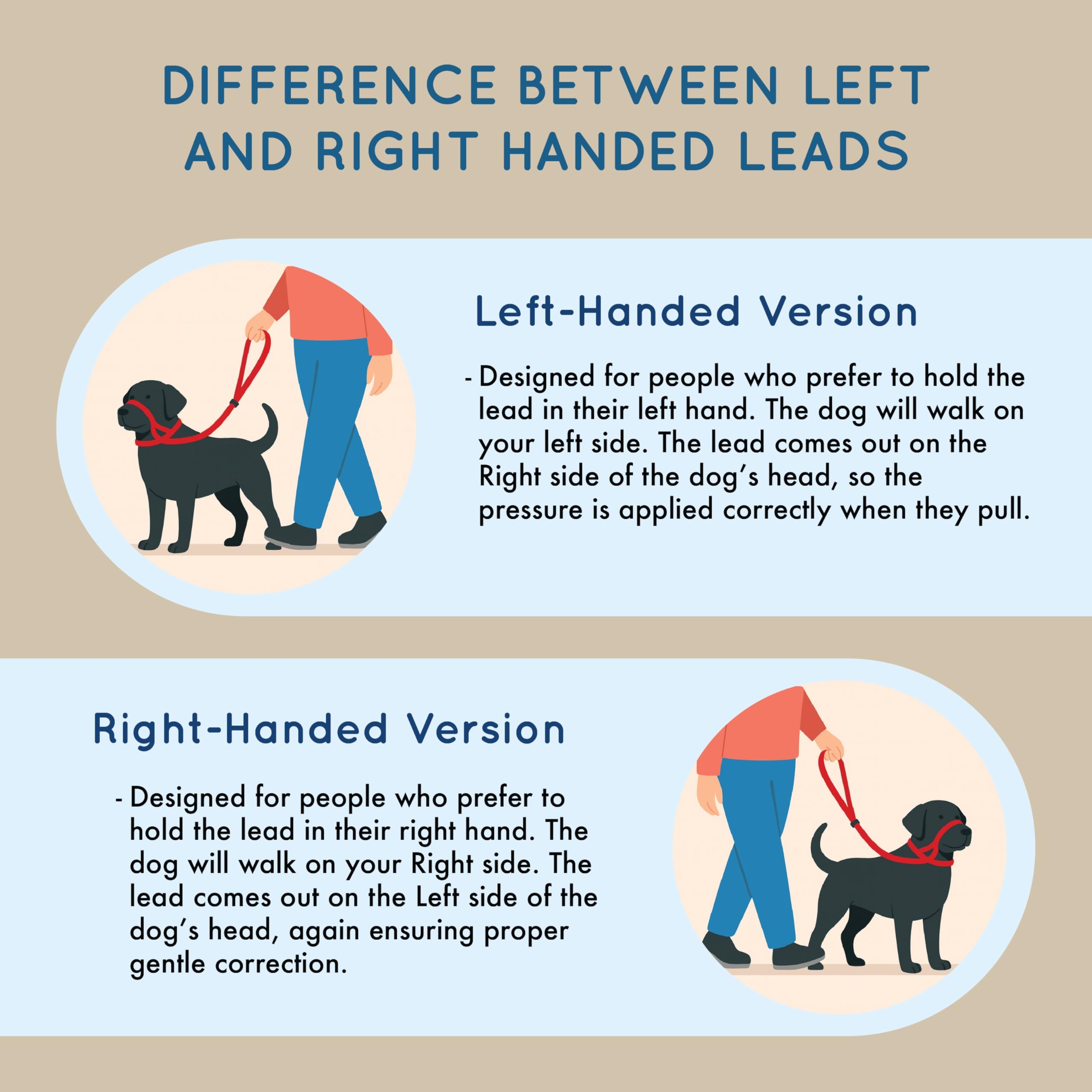 DIFFERENCE BETWEEN LEFT AND RIGHT HANDED LEADS

Left-Handed Version

- Designed for people who prefer to hold the lead in their left hand. The dog will walk on your left side. The lead comes out on the Right side of the dog's head, so the pressure is applied correctly when they pull.

Right-Handed Version

- Designed for people who prefer to hold the lead in their right hand. The dog will walk on your Right side. The lead comes out on the Left side of the dog's head, again ensuring proper gentle correction.