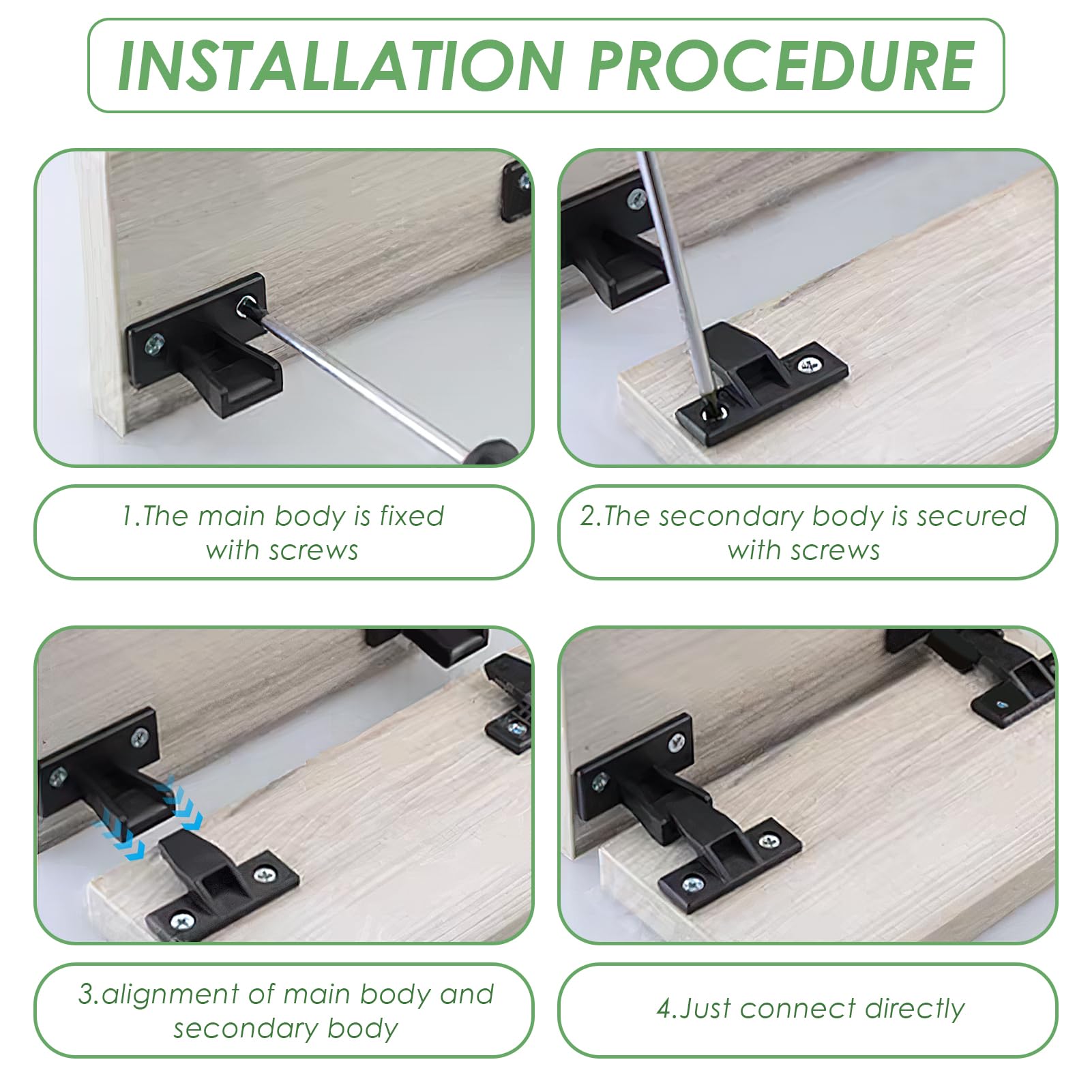 INSTALLATION PROCEDURE

1.The main body is fixed with screws

2.The secondary body is secured with screws

3.alignment of main body and secondary body

4.Just connect directly