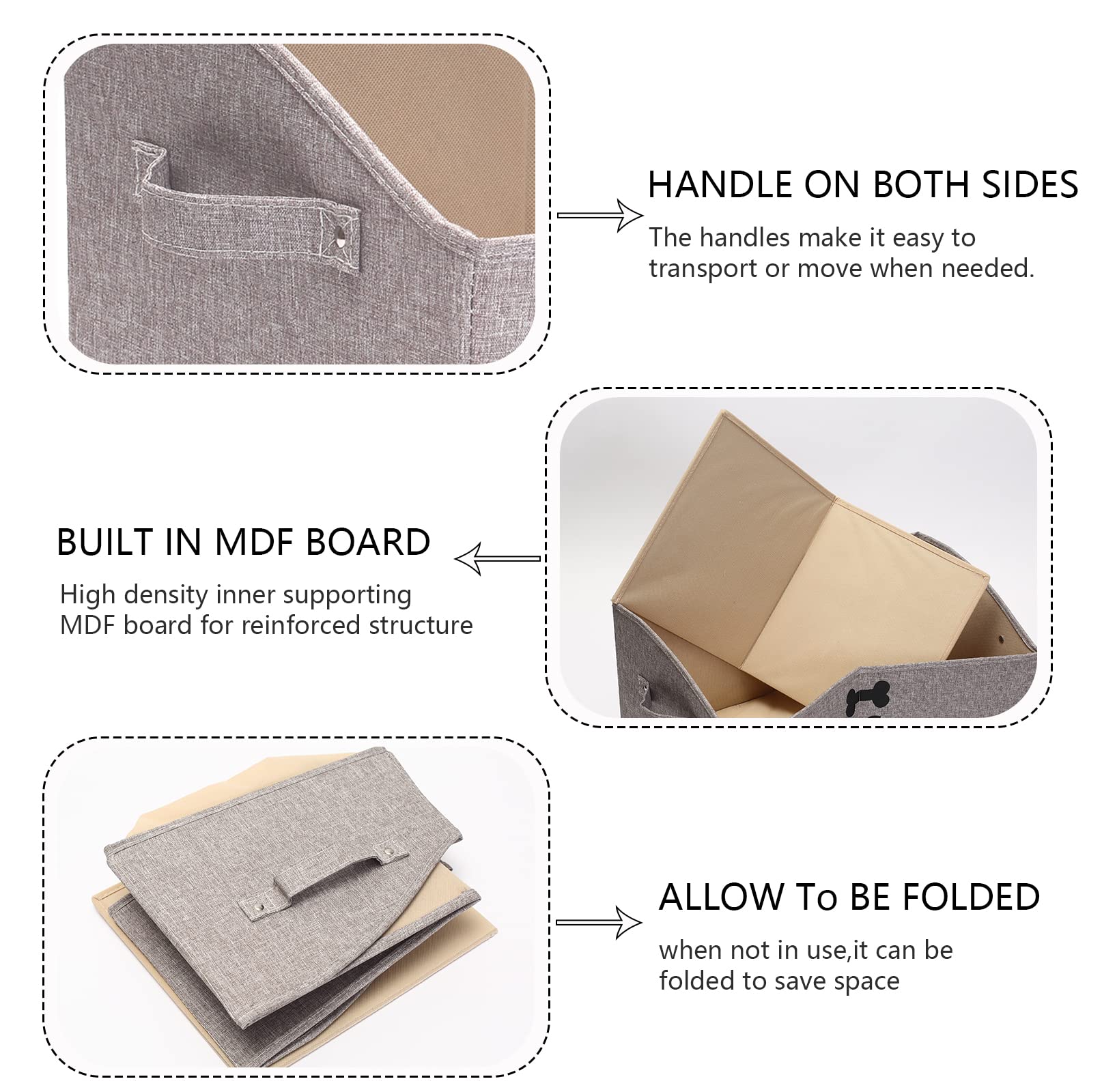 HANDLE ON BOTH SIDES

The handles make it easy to transport or move when needed.

BUILT IN MDF BOARD

High density inner supporting MDF board for reinforced structure

ALLOW To BE FOLDED

when not in use,it can be folded to save space