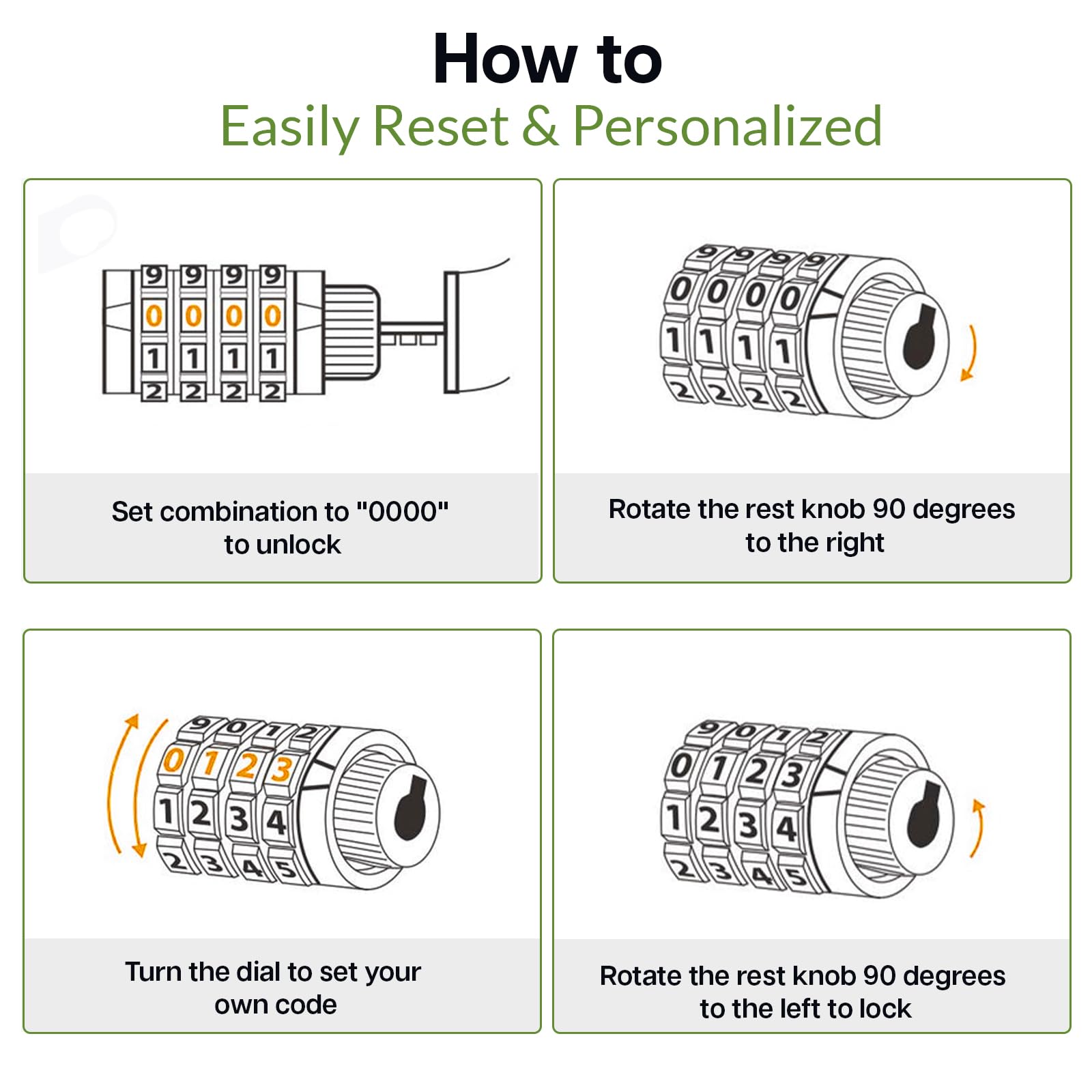 How to
Easily Reset & Personalized

9 9 9 9
0 0 0 0
1 1 1 1
2 2 2 2

Set combination to "0000" to unlock

9 9 9 9
0 0 0 0
1 1 1 1
2 2 2 2

Rotate the rest knob 90 degrees to the right

9 0 1 2
0 1 2 3
1 2 3 4
2 3 4 5

Turn the dial to set your own code

9 0 1 2
0 1 2 3
1 2 3 4
2 3 4 5

Rotate the rest knob 90 degrees to the left to lock