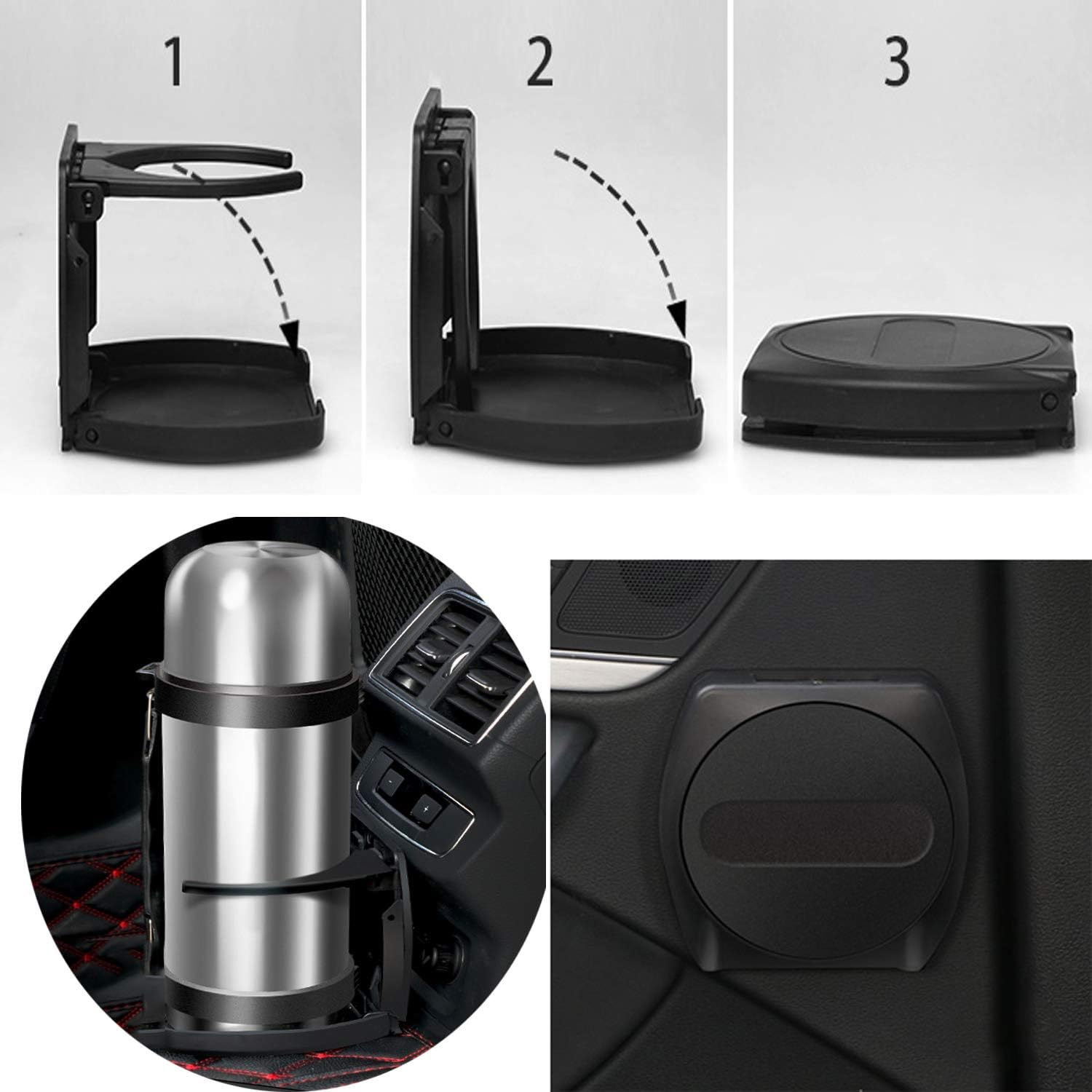 1

2

3