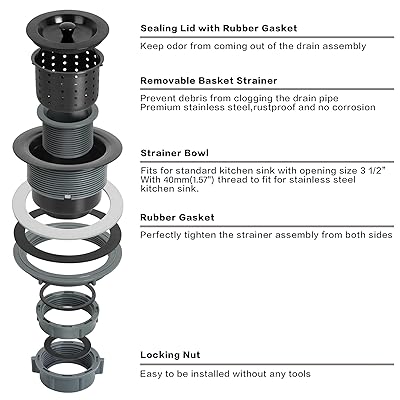 Sealing Lid with Rubber Gasket

Keep odor from coming out of the drain assembly

Removable Basket Strainer

Prevent debris from clogging the drain pipe
Premium stainless steel,rustproof and no corrosion

Strainer Bowl

Fits for standard kitchen sink with opening size 3 1/2" With 40mm(1.57") thread to fit for stainless steel kitchen sink.

Rubber Gasket

Perfectly tighten the strainer assembly from both sides

Locking Nut

Easy to be installed without any tools