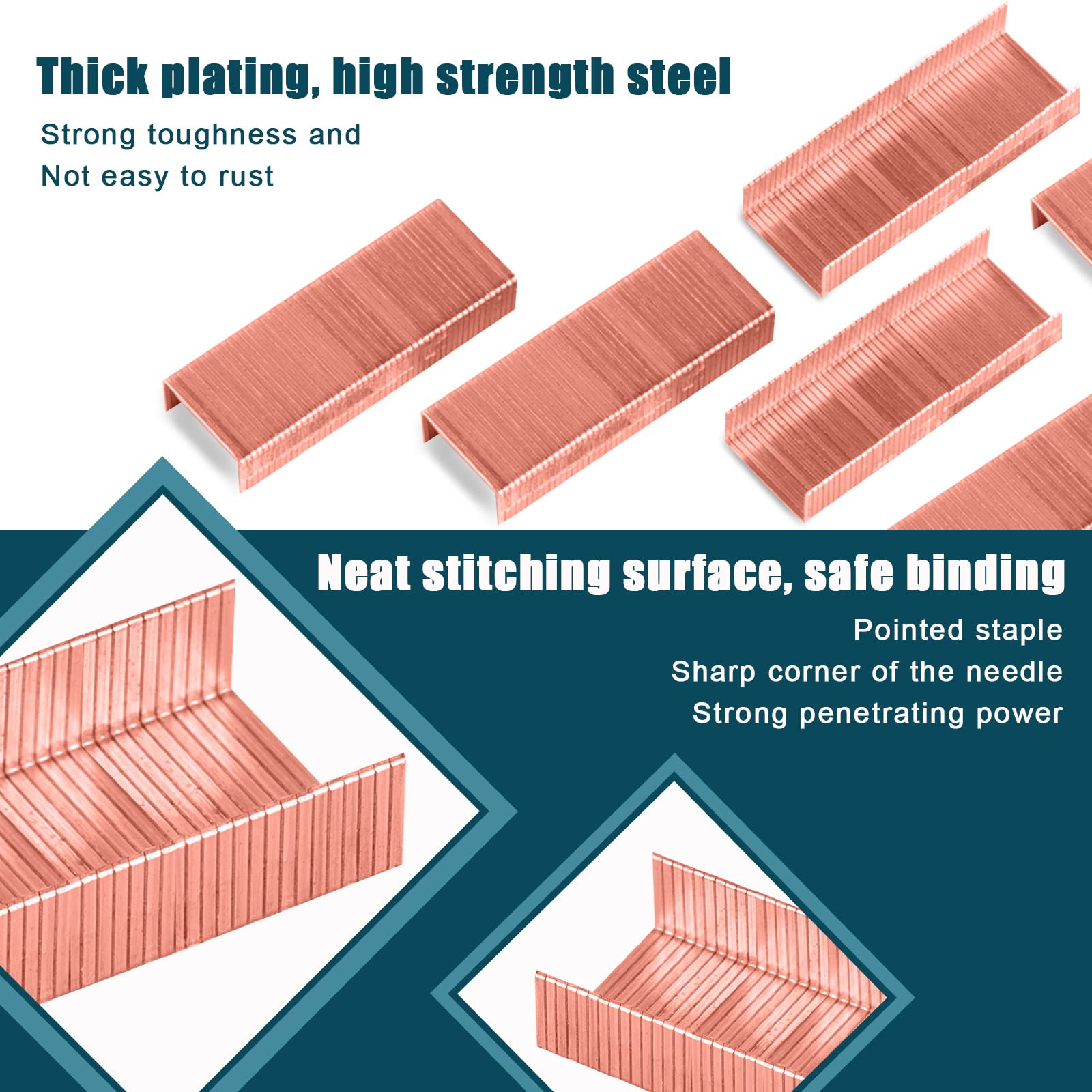 Thick plating, high strength steel

Strong toughness and
Not easy to rust

Neat stitching surface, safe binding

Pointed staple
Sharp corner of the needle
Strong penetrating power