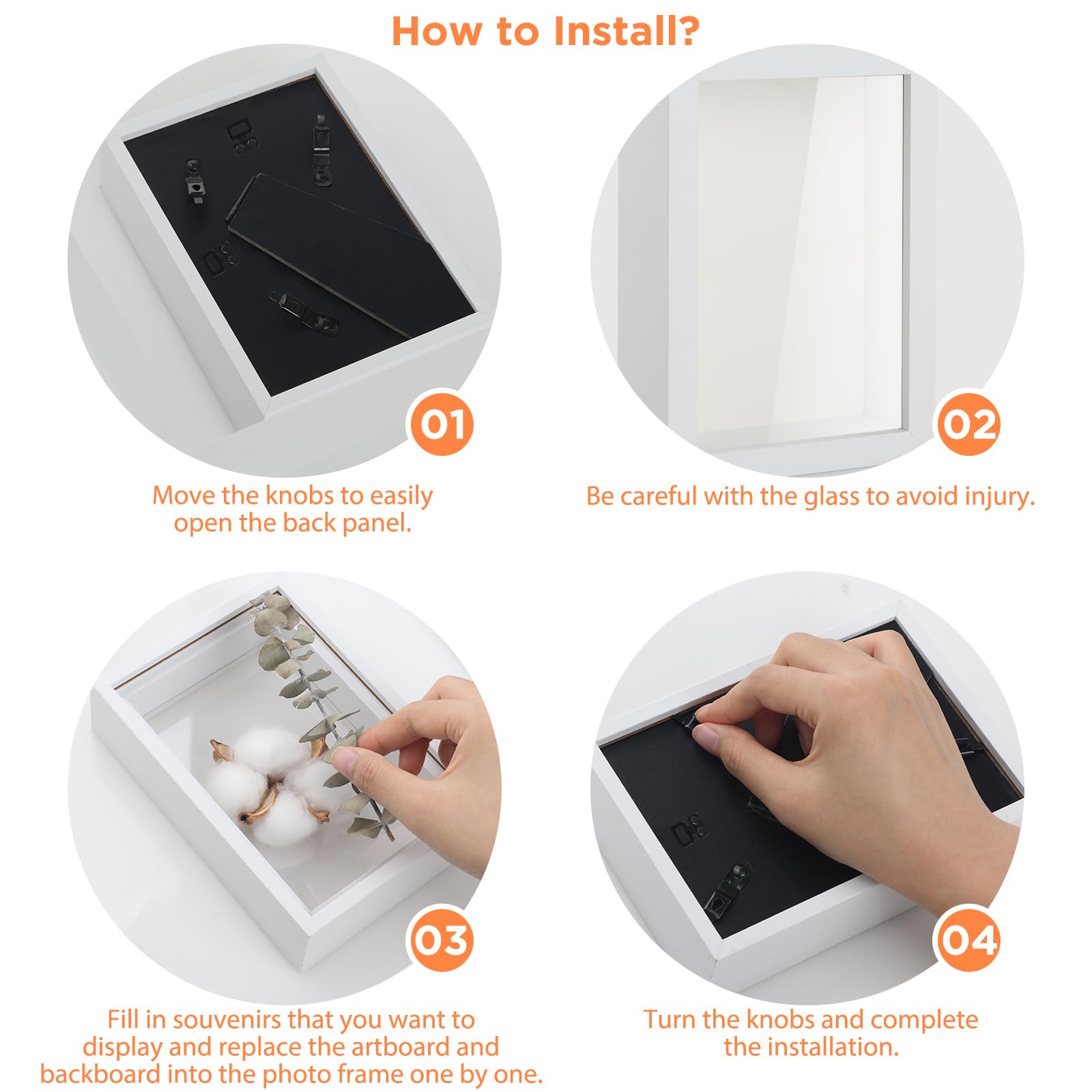 How to Install?

01

Move the knobs to easily open the back panel.

02

Be careful with the glass to avoid injury.

03

Fill in souvenirs that you want to display and replace the artboard and backboard into the photo frame one by one.

04

Turn the knobs and complete the installation.