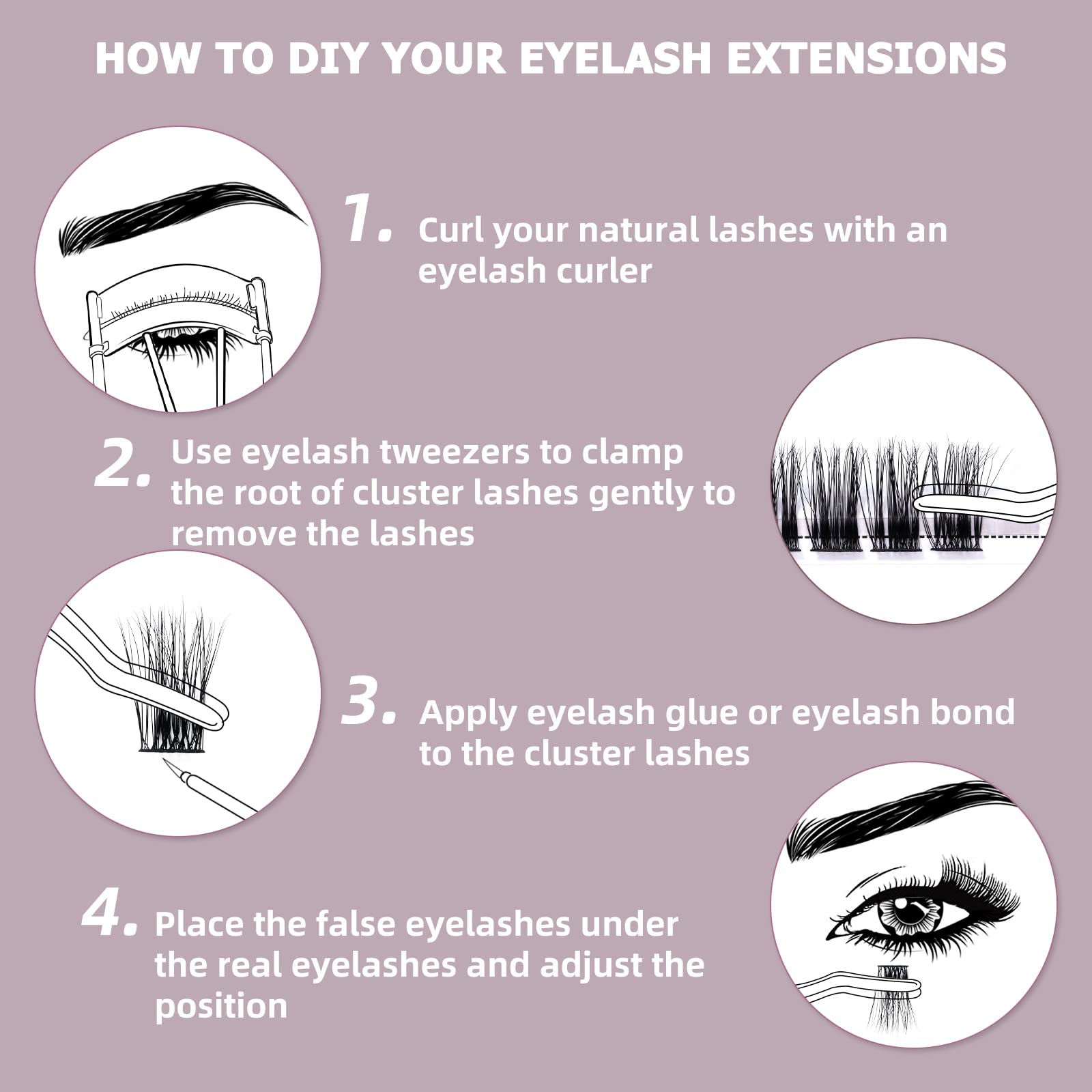 HOW TO DIY YOUR EYELASH EXTENSIONS

1. Curl your natural lashes with an eyelash curler

2. Use eyelash tweezers to clamp the root of cluster lashes gently to remove the lashes

3. Apply eyelash glue or eyelash bond to the cluster lashes

4. Place the false eyelashes under the real eyelashes and adjust the position