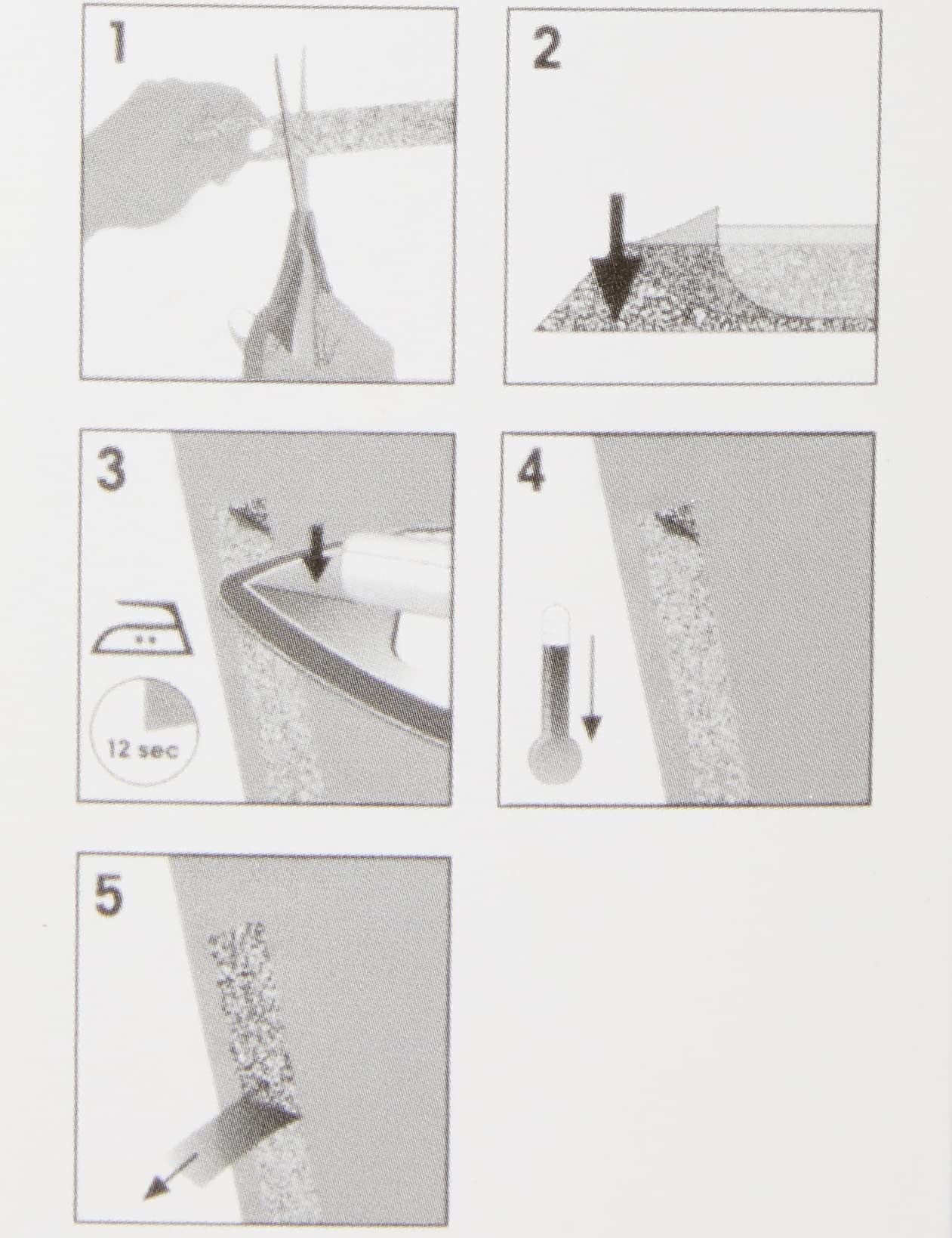 1

2

3

12 sec

4

5