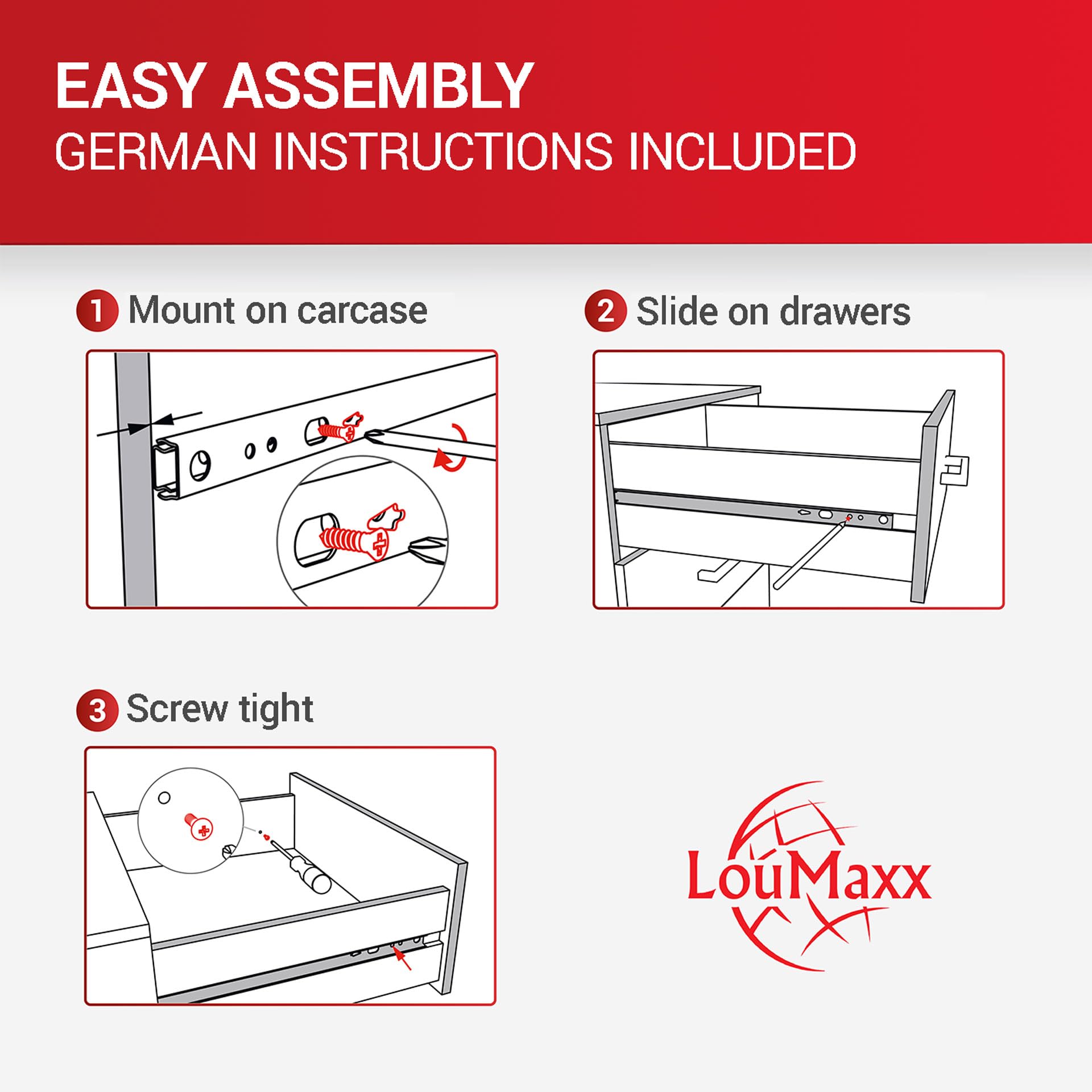 EASY ASSEMBLY
GERMAN INSTRUCTIONS INCLUDED

1 Mount on carcase

2 Slide on drawers

3 Screw tight

LouMaxx