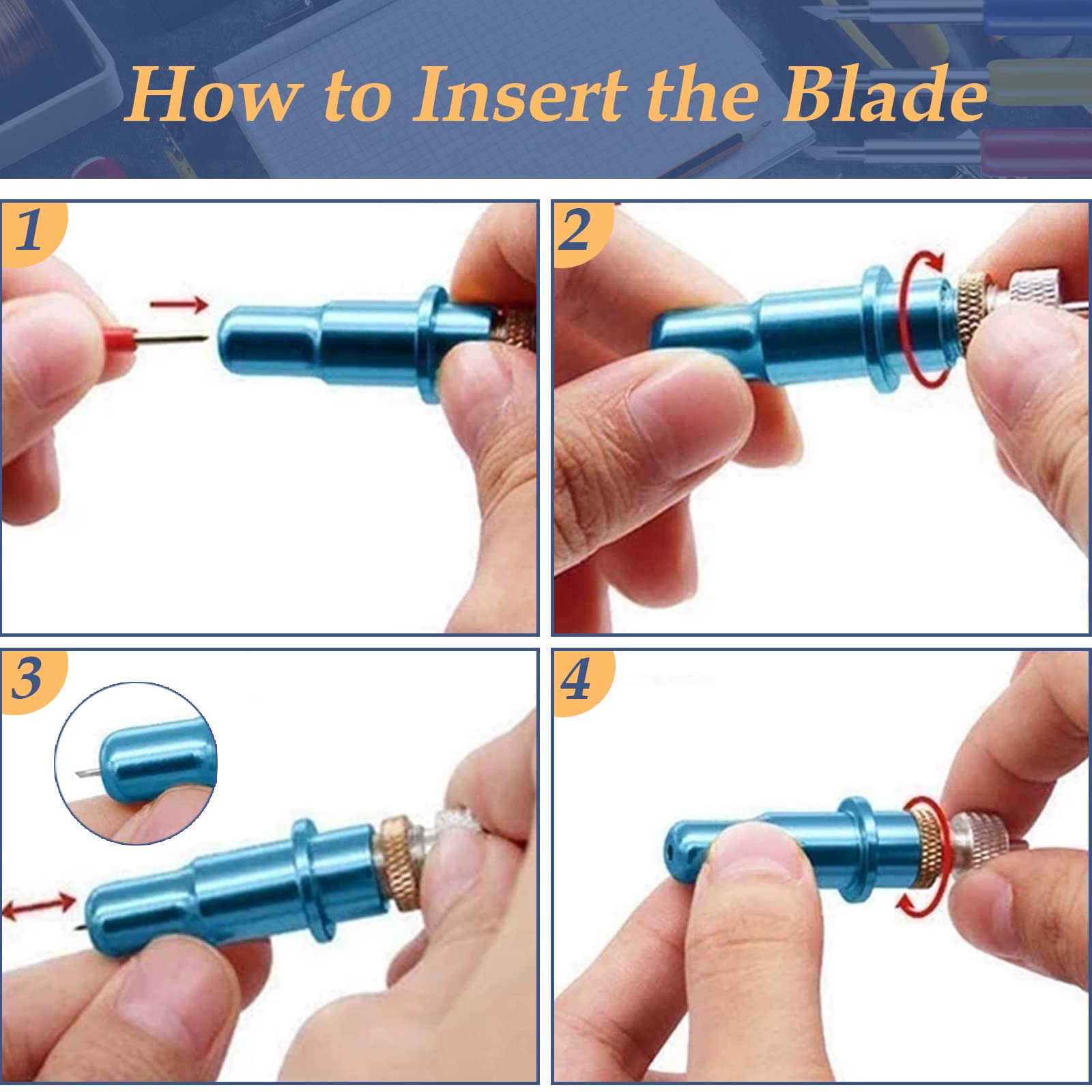 How to Insert the Blade

1

2

3

4