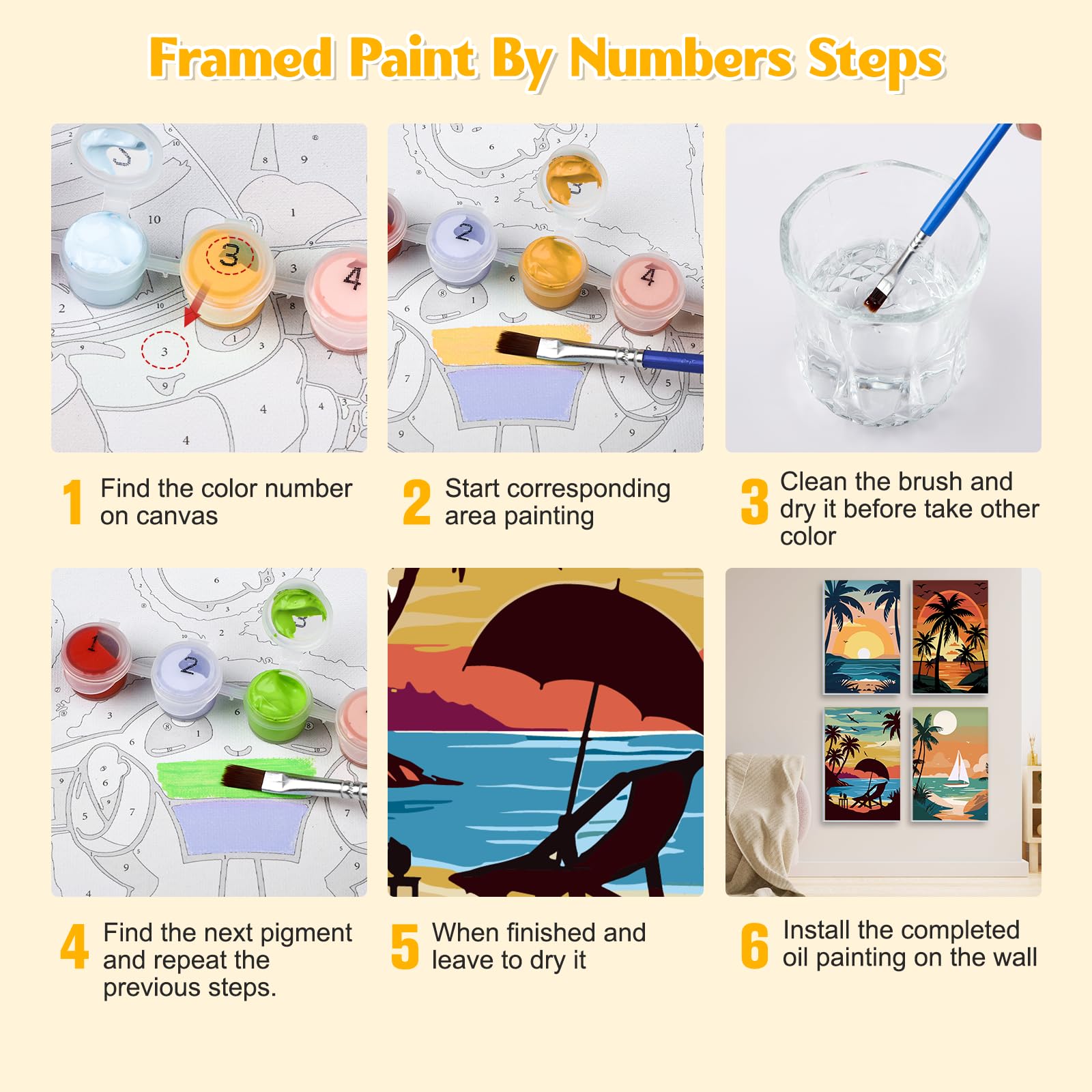 Framed Paint By Numbers Steps

1 Find the color number on canvas

2 Start corresponding area painting

3 Clean the brush and dry it before take other color

4 Find the next pigment and repeat the previous steps.

5 When finished and leave to dry it

6 Install the completed oil painting on the wall