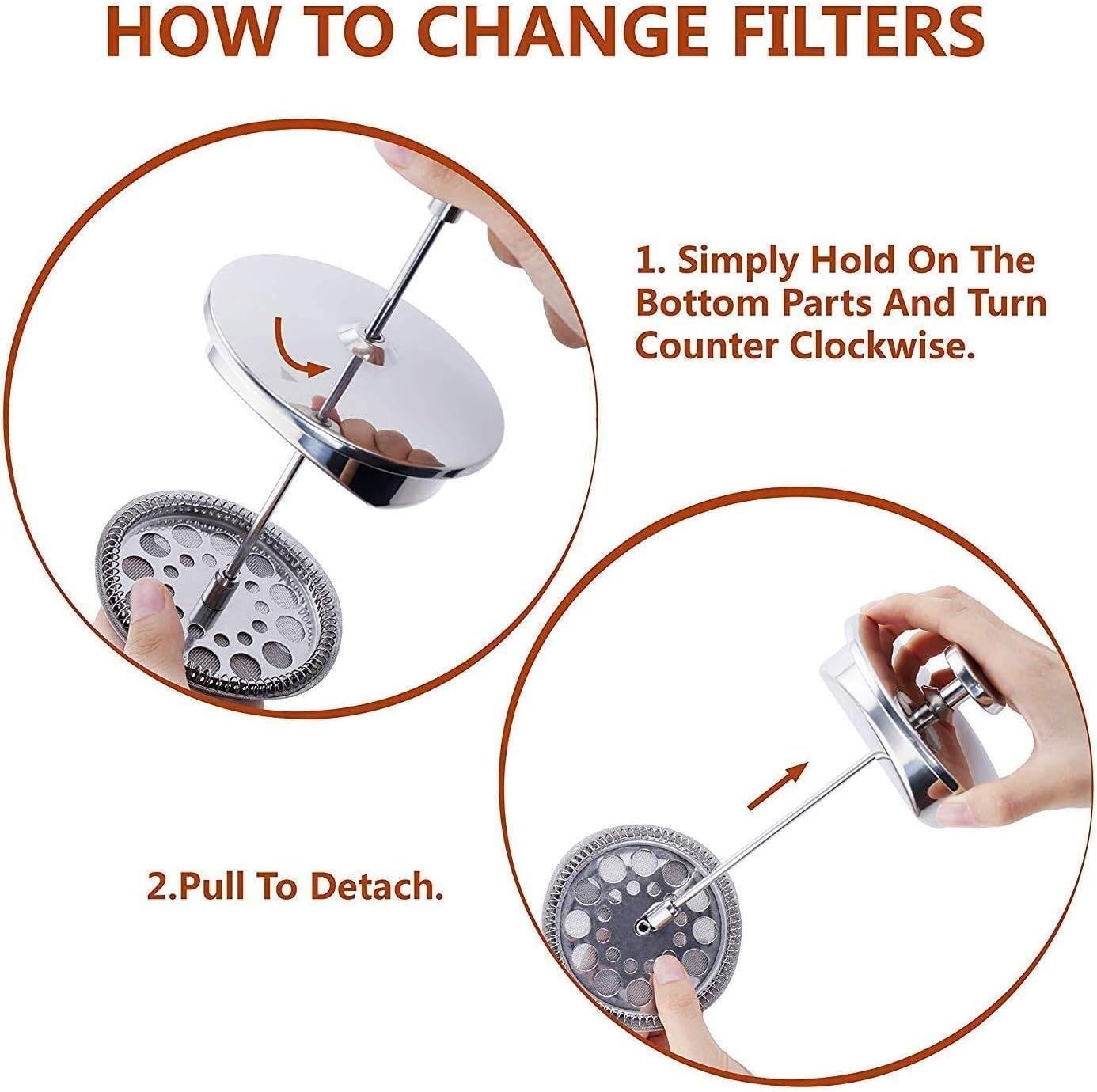 HOW TO CHANGE FILTERS

1. Simply Hold On The Bottom Parts And Turn Counter Clockwise.

2.Pull To Detach.