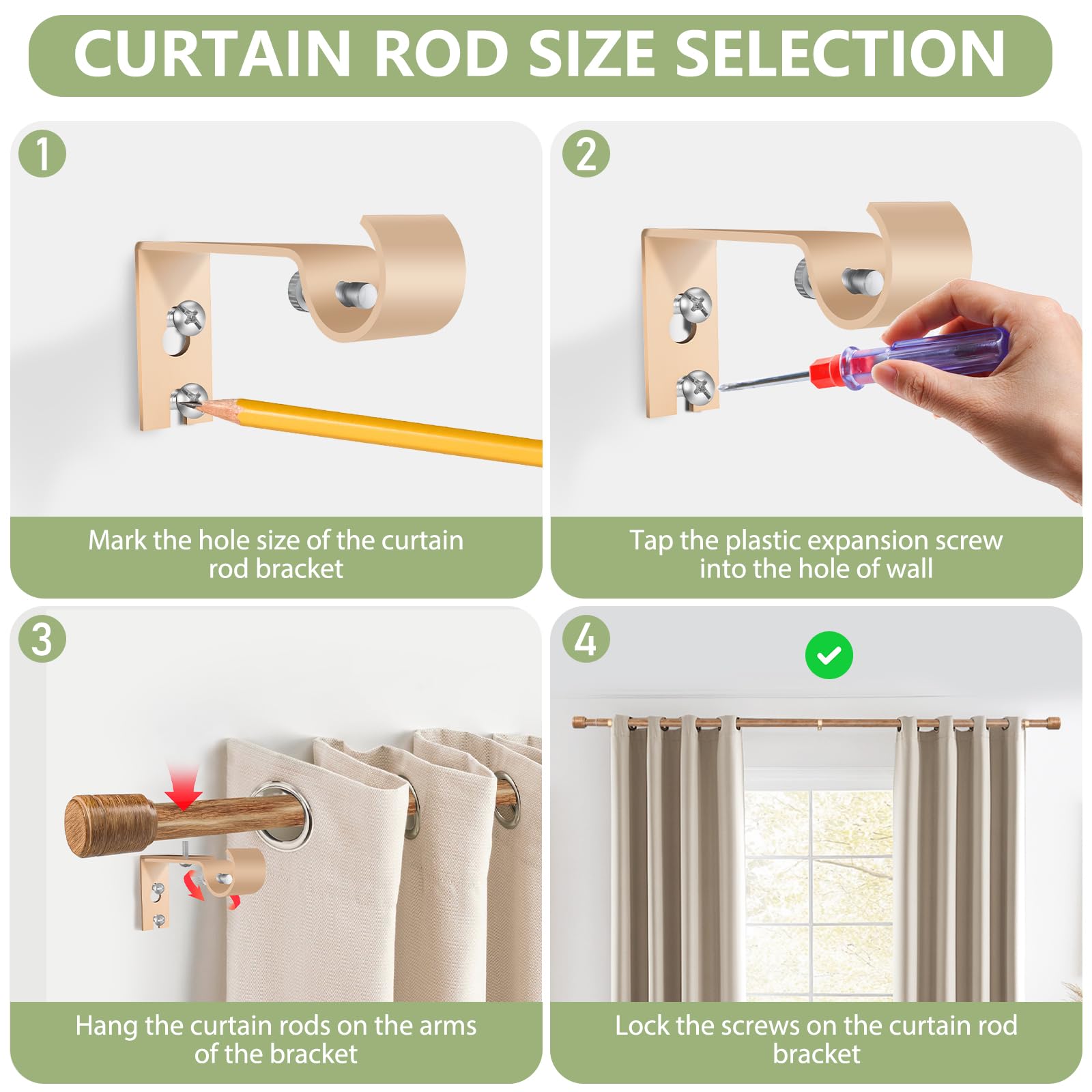 CURTAIN ROD SIZE SELECTION

1

Mark the hole size of the curtain rod bracket

2

Tap the plastic expansion screw into the hole of wall

3

Hang the curtain rods on the arms of the bracket

4

Lock the screws on the curtain rod bracket