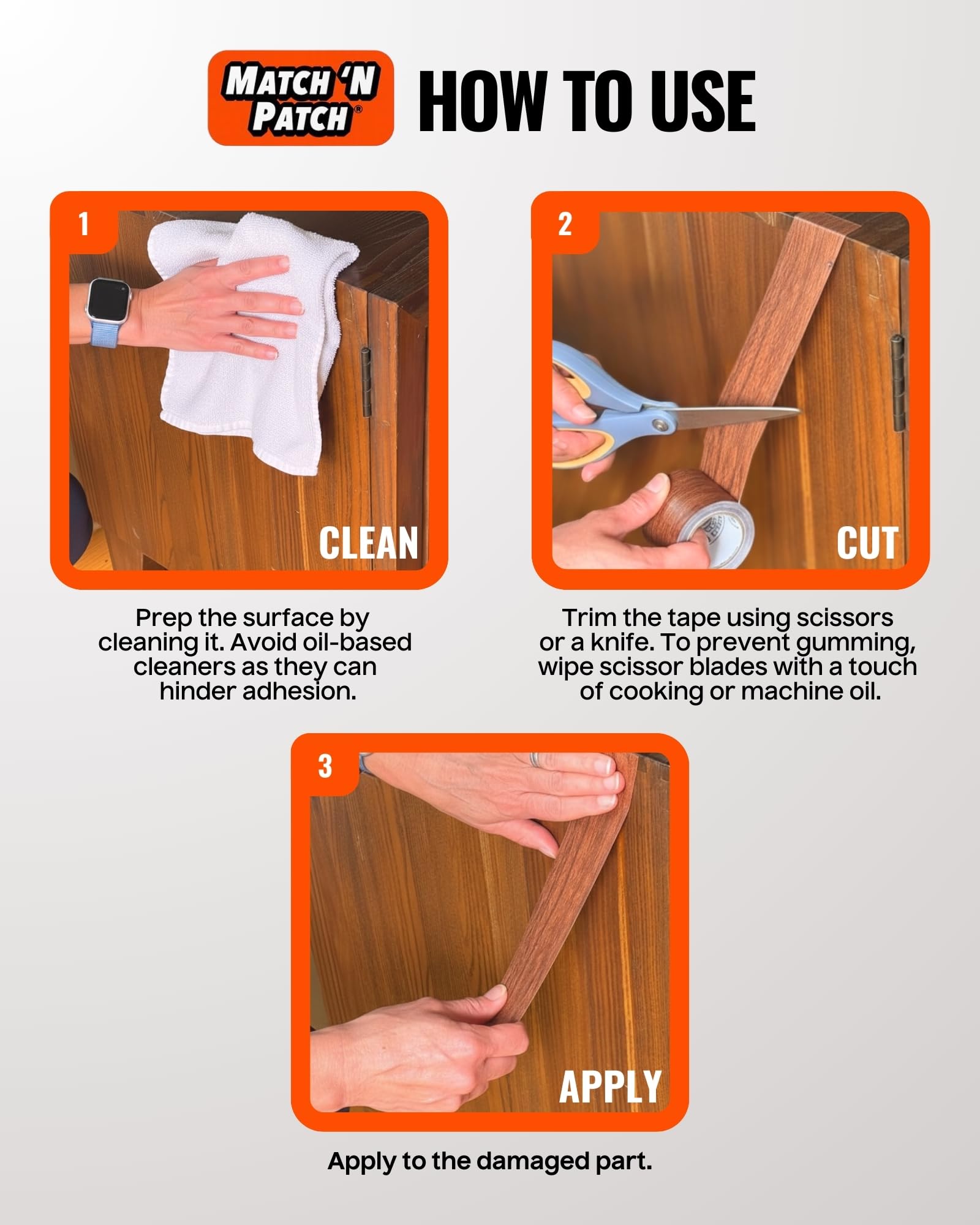 MATCH 'N PATCH®

HOW TO USE

1

CLEAN

Prep the surface by cleaning it. Avoid oil-based cleaners as they can hinder adhesion.

2

CUT

Trim the tape using scissors or a knife. To prevent gumming, wipe scissor blades with a touch of cooking or machine oil.

3

APPLY

Apply to the damaged part.