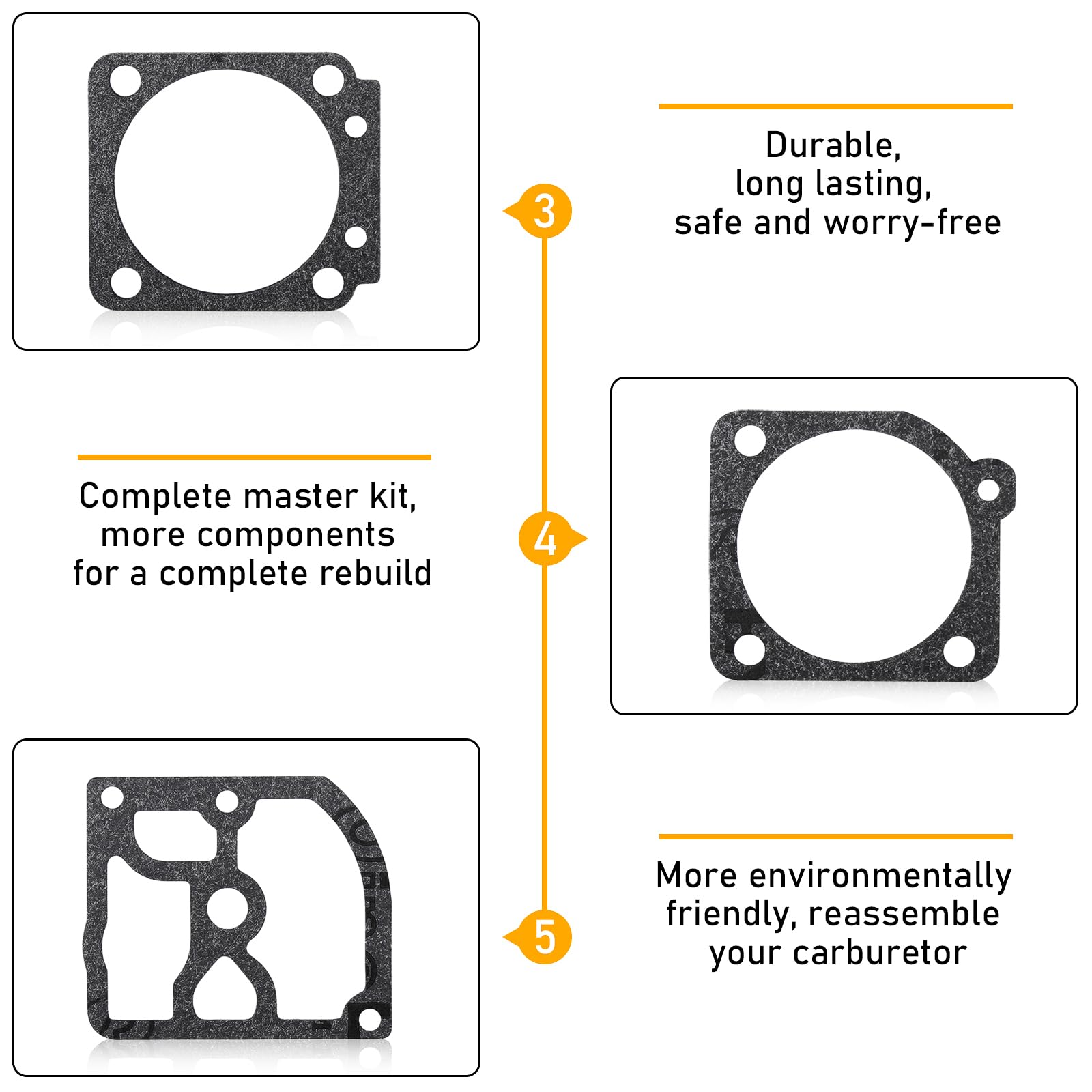 3

Durable,
long lasting,
safe and worry-free

Complete master kit,
more components
for a complete rebuild

4

5

More environmentally
friendly, reassemble
your carburetor