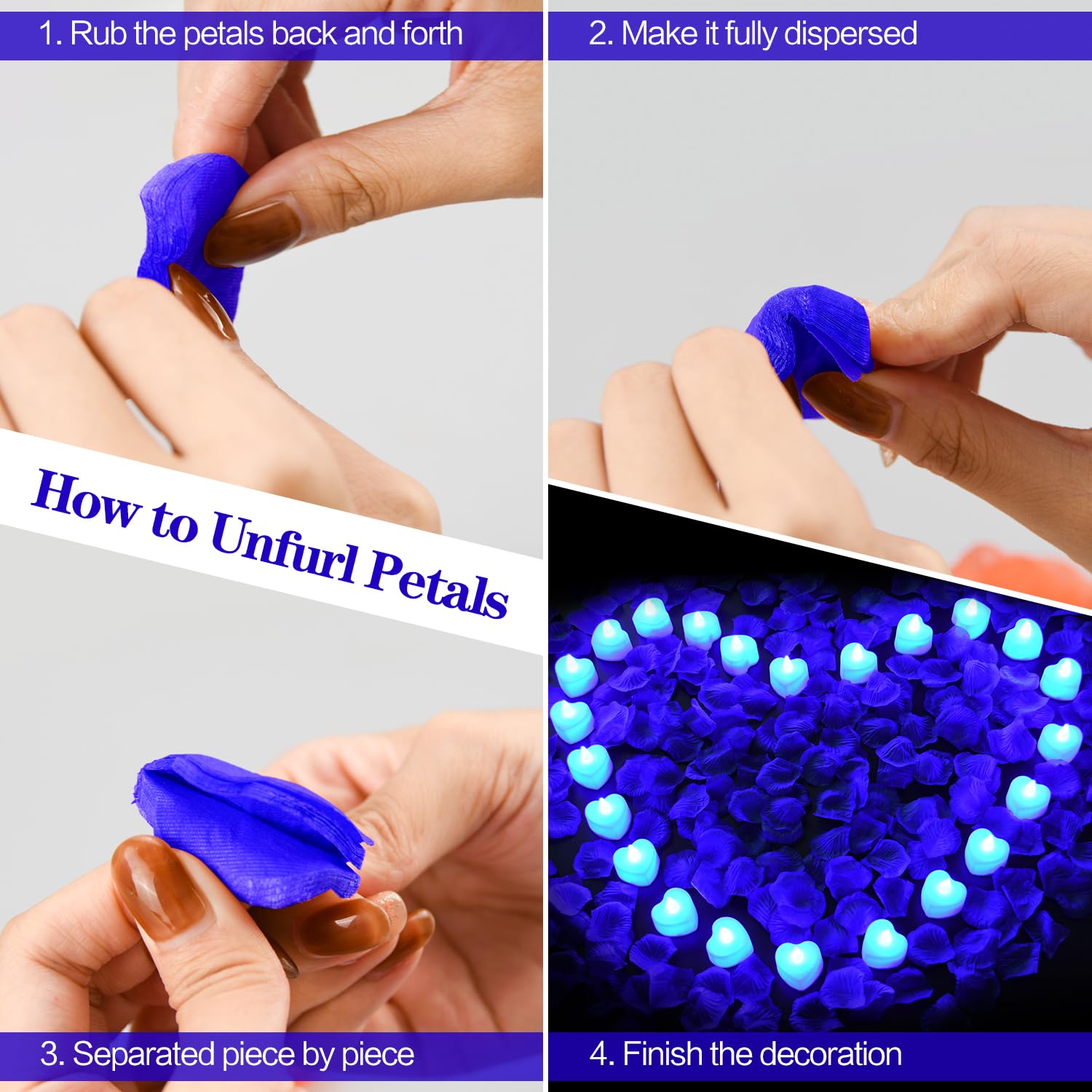 1. Rub the petals back and forth

2. Make it fully dispersed

How to Unfurl Petals

3. Separated piece by piece

4. Finish the decoration