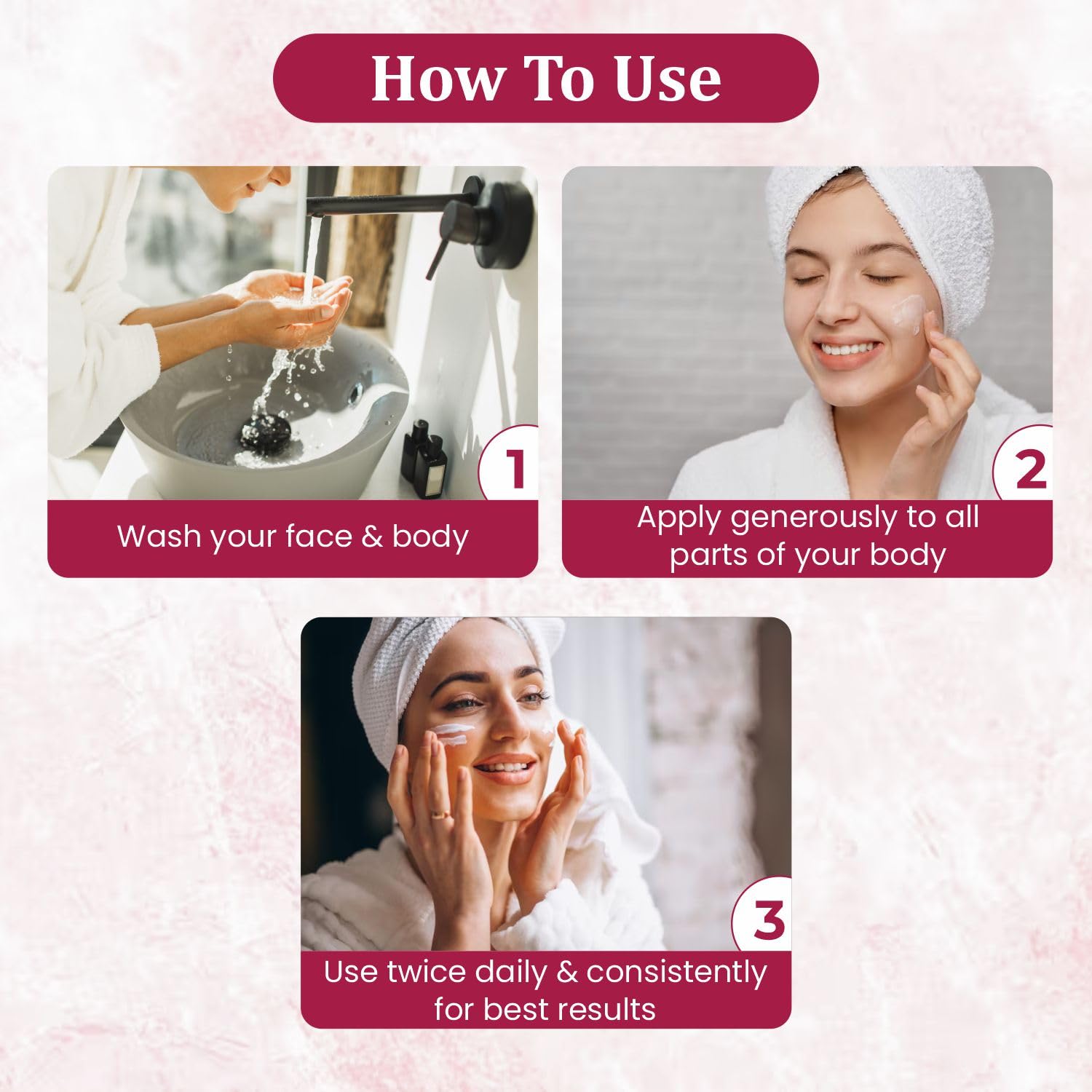 How To Use

1

Wash your face & body

2

Apply generously to all parts of your body

3

Use twice daily & consistently for best results