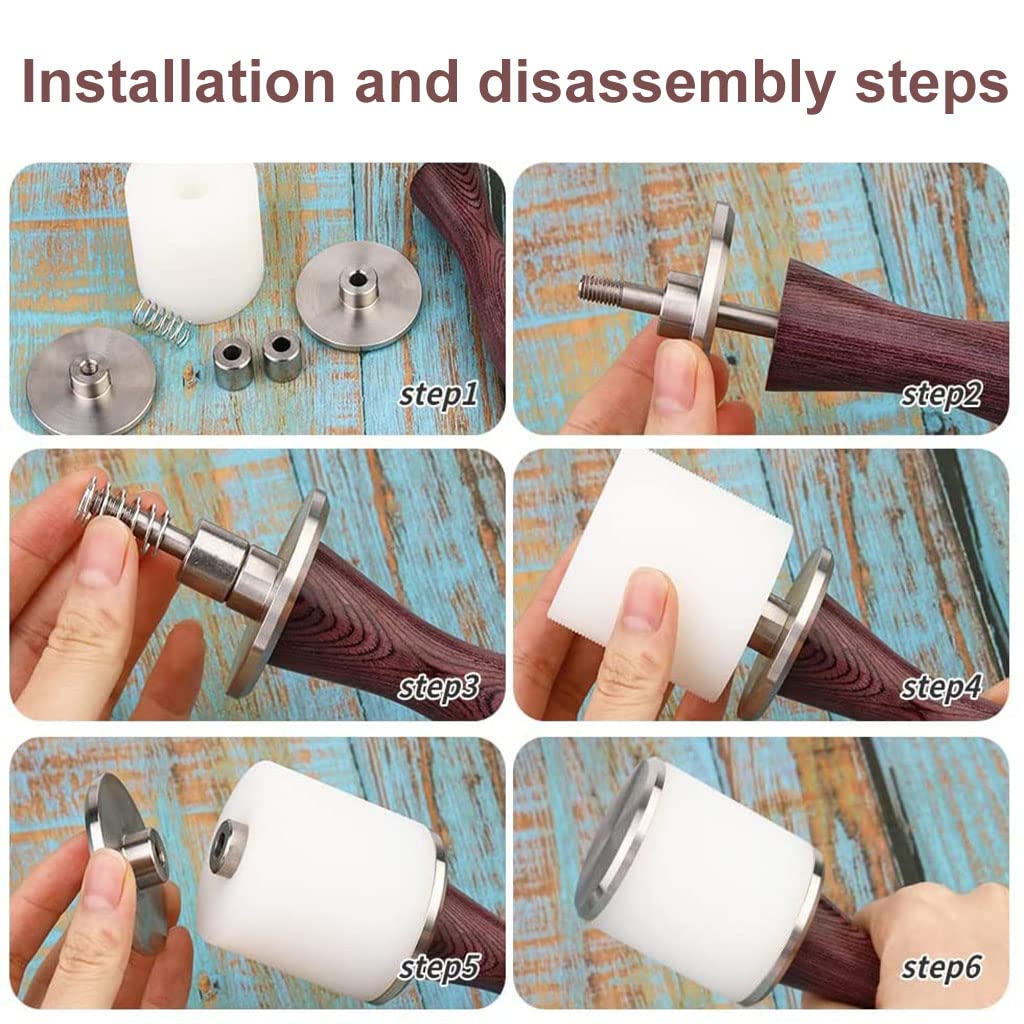 Installation and disassembly steps

step1

step2

step3

step4

step5

step6