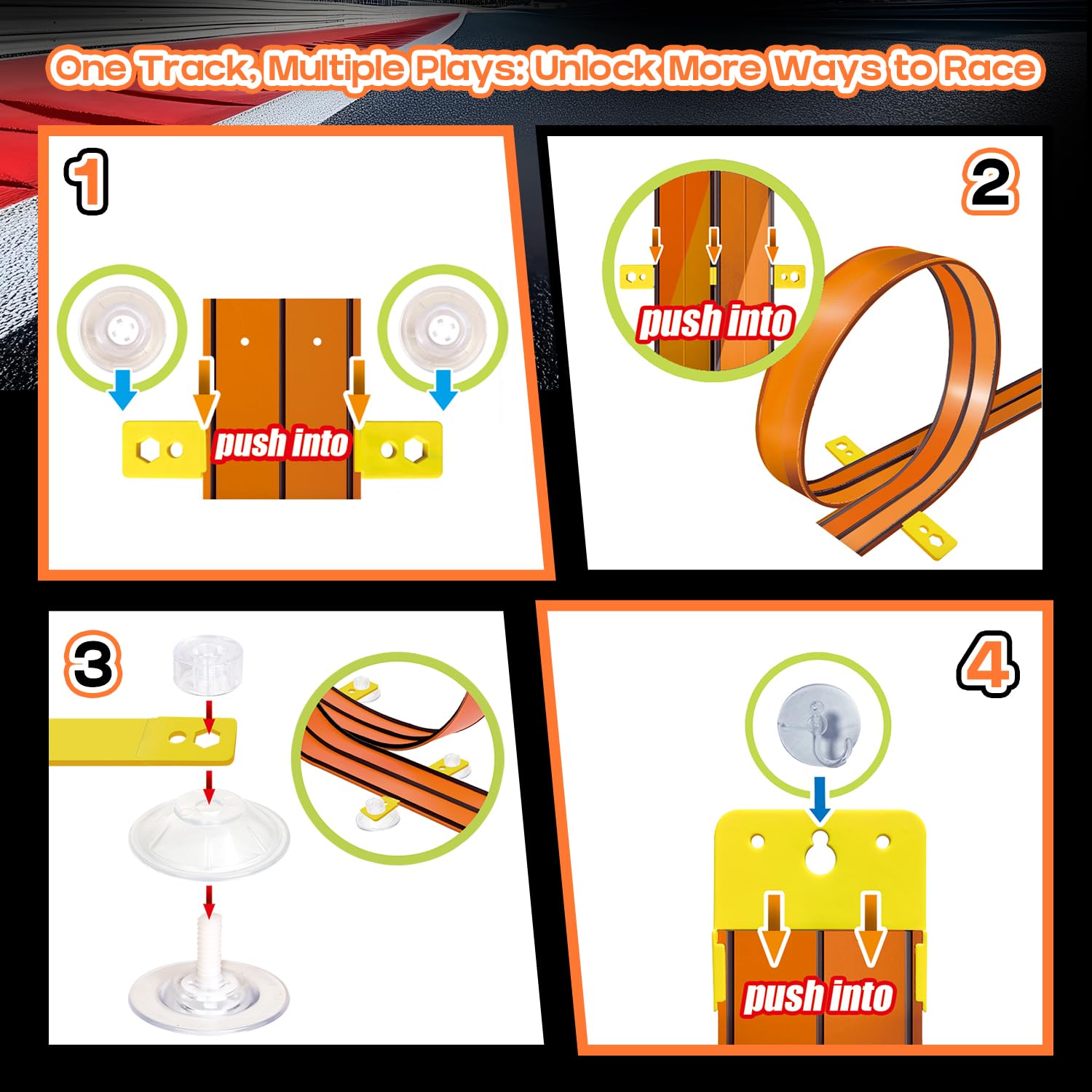 One Track, Multiple Plays: Unlock More Ways to Race

1

push into

2

push into

3

4

push into