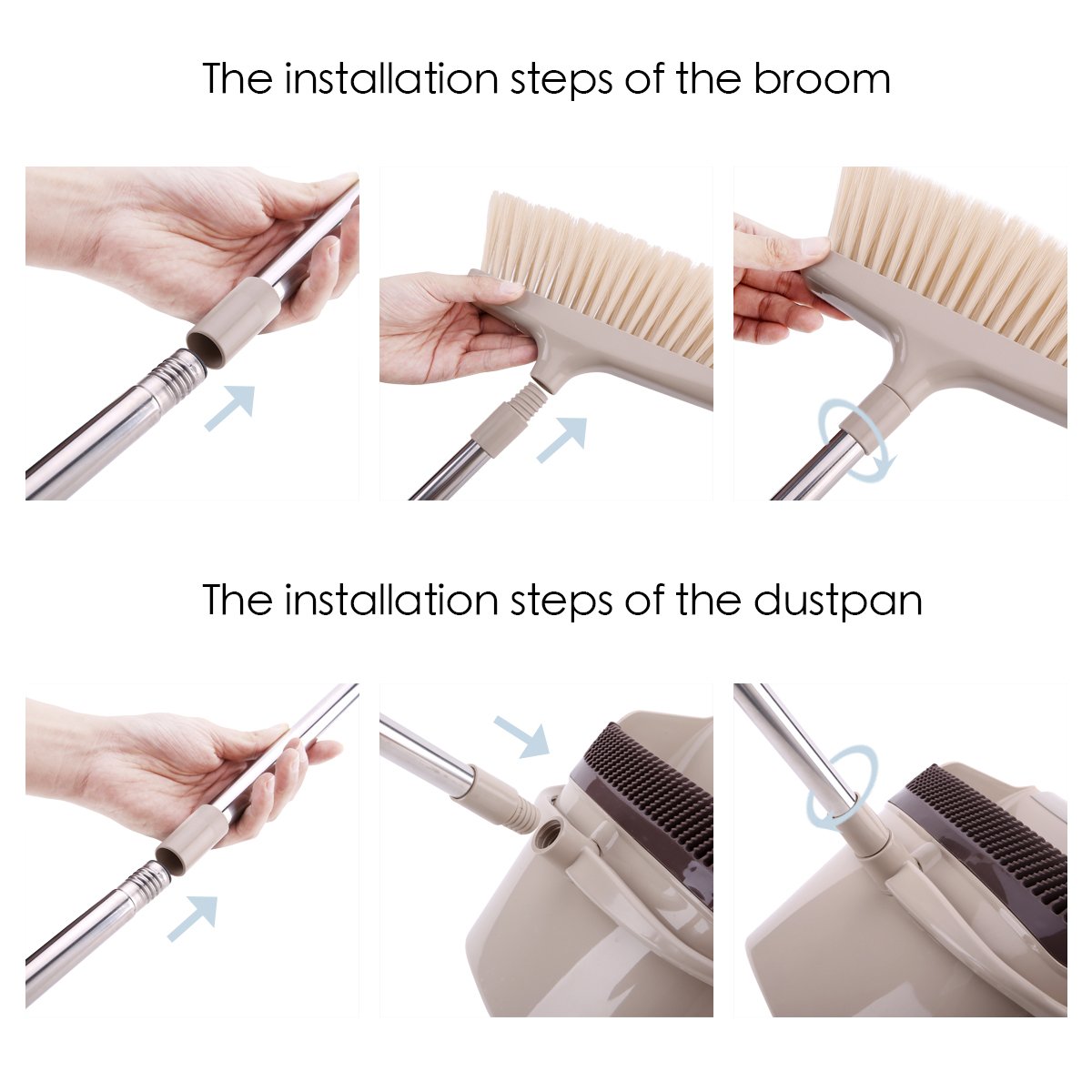 The installation steps of the broom

The installation steps of the dustpan