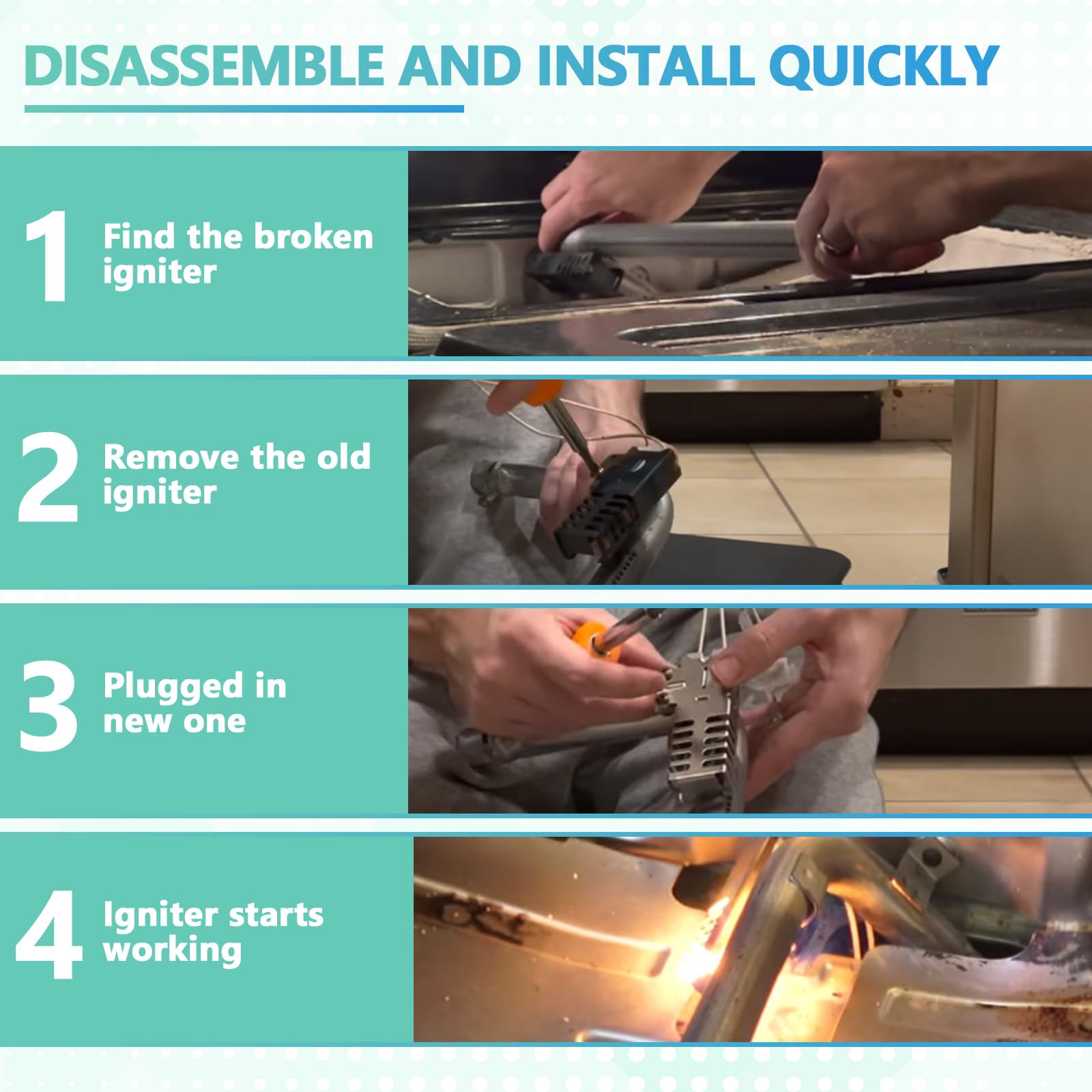 DISASSEMBLE AND INSTALL QUICKLY

1 Find the broken igniter

2 Remove the old igniter

3 Plugged in new one

4 Igniter starts working