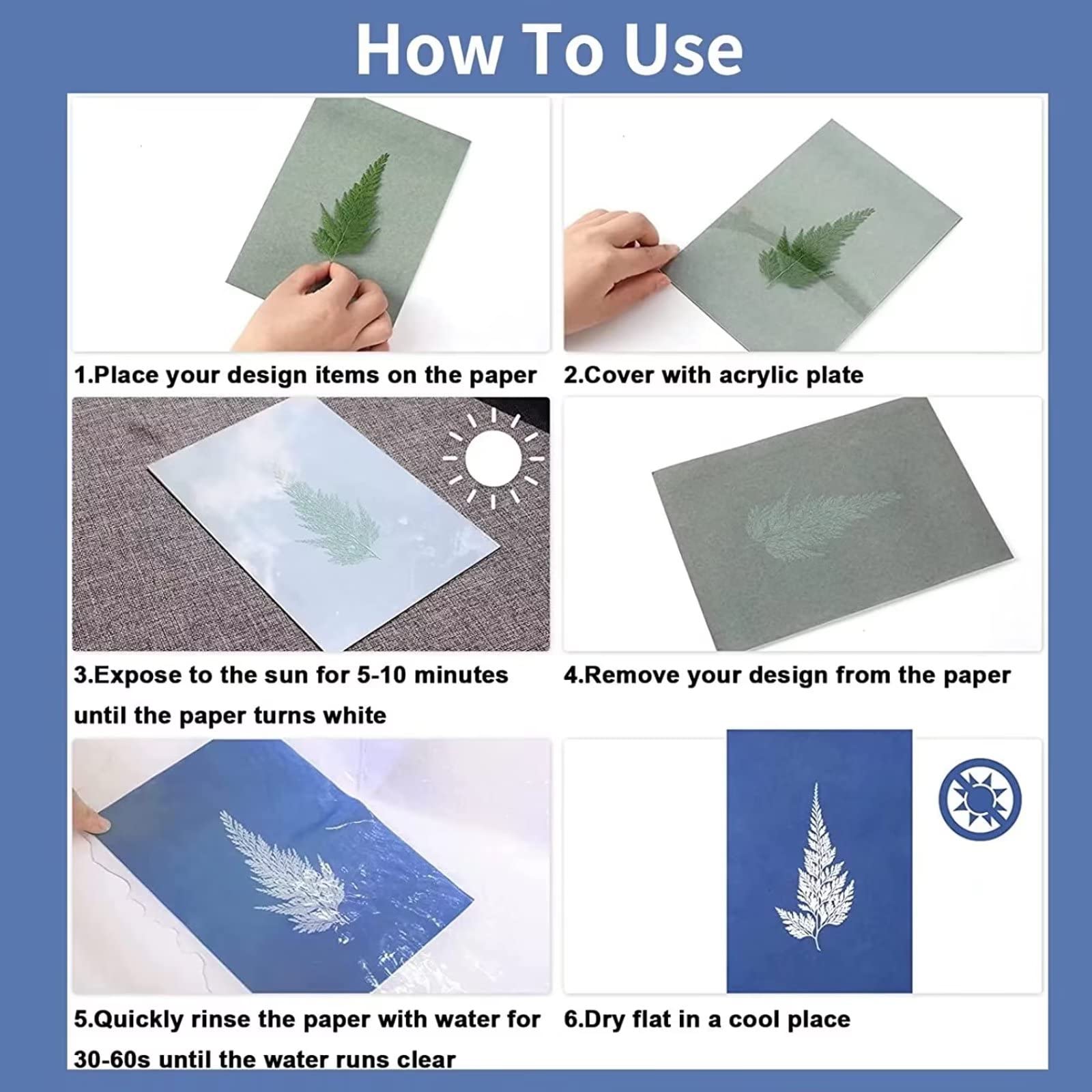 How To Use

1.Place your design items on the paper

2.Cover with acrylic plate

3.Expose to the sun for 5-10 minutes until the paper turns white

4.Remove your design from the paper

5.Quickly rinse the paper with water for 30-60s until the water runs clear

6.Dry flat in a cool place