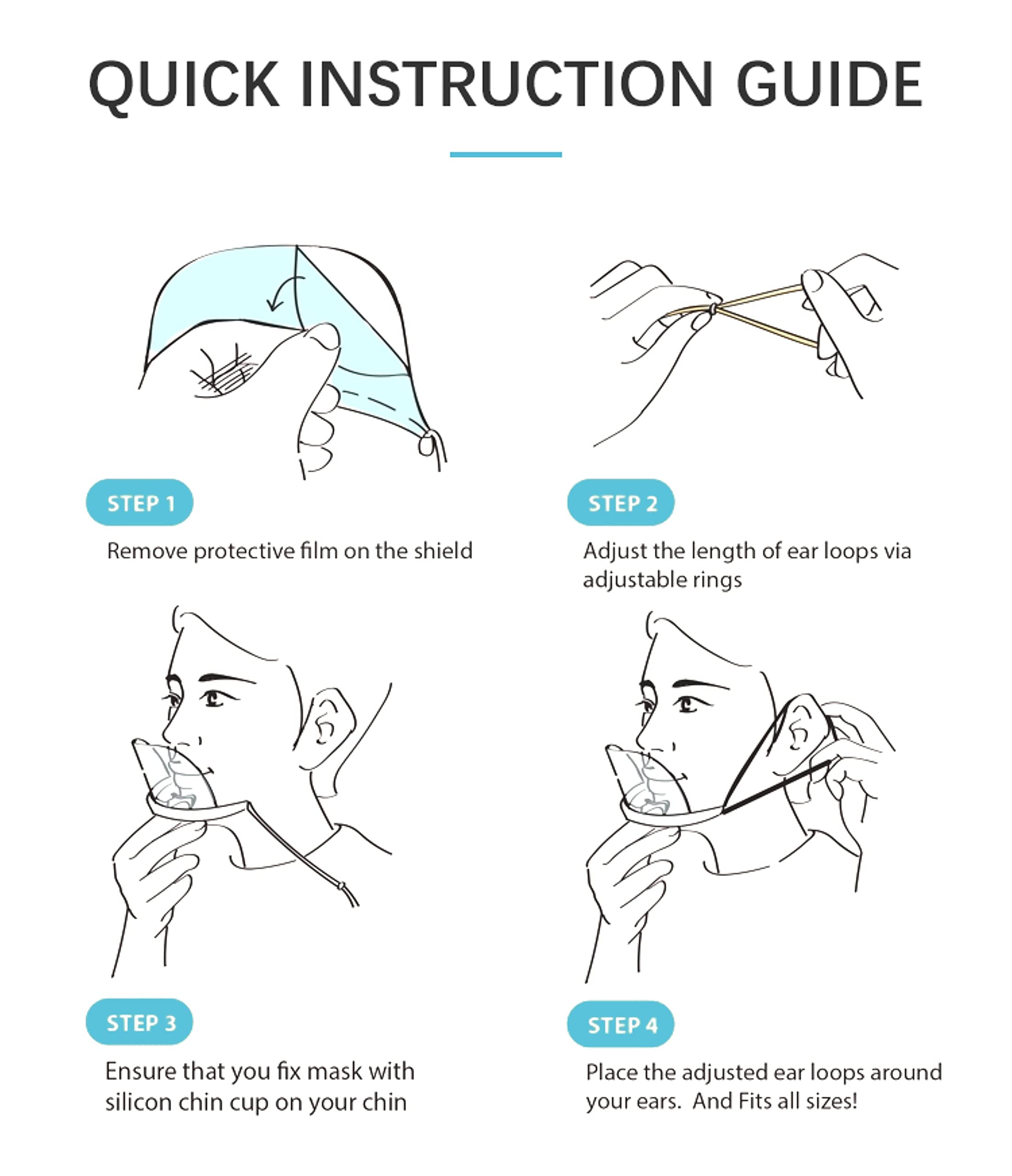 QUICK INSTRUCTION GUIDE

STEP 1

Remove protective film on the shield

STEP 2

Adjust the length of ear loops via adjustable rings

STEP 3

Ensure that you fix mask with silicon chin cup on your chin

STEP 4

Place the adjusted ear loops around your ears. And Fits all sizes!