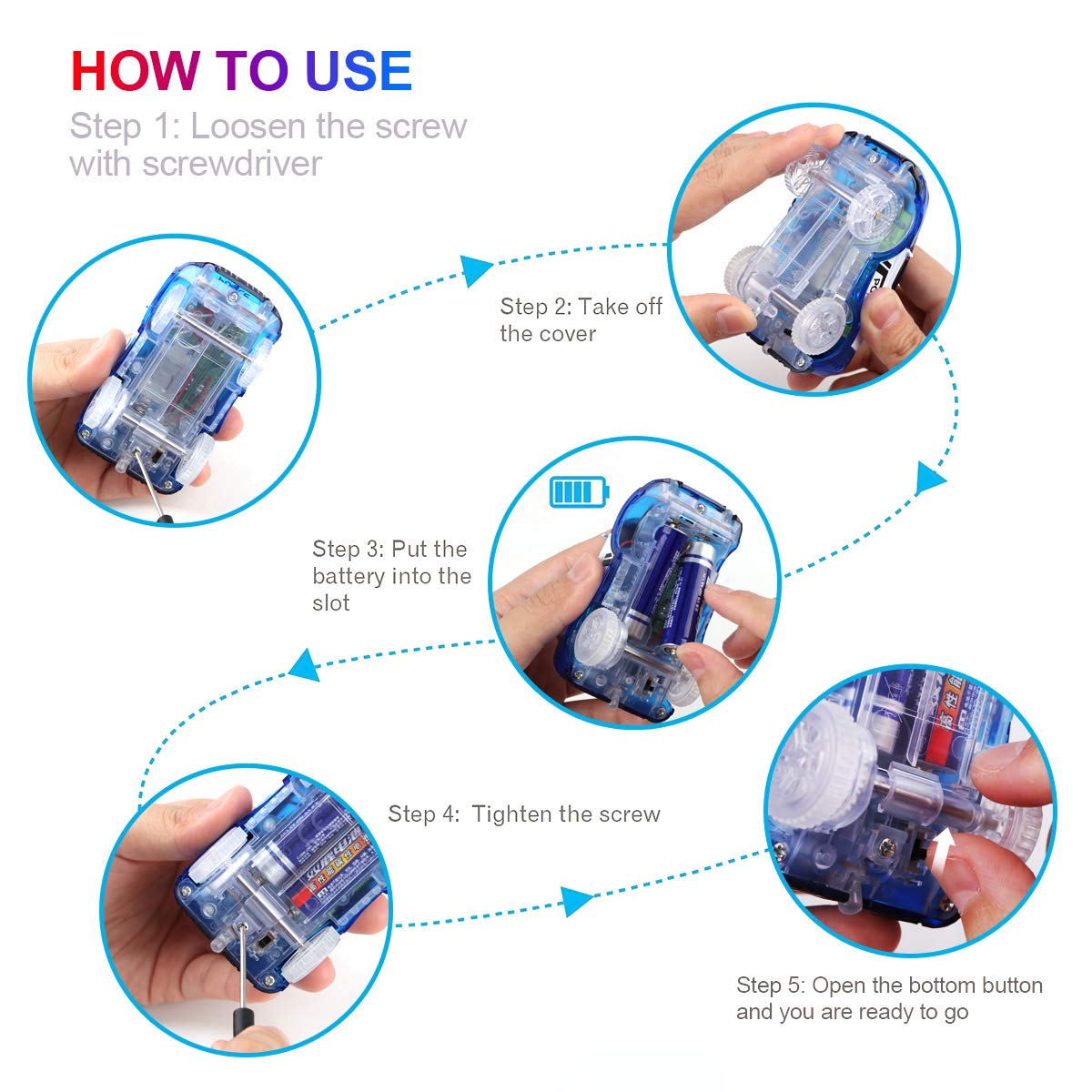 HOW TO USE

Step 1: Loosen the screw with screwdriver

Step 2: Take off the cover

Step 3: Put the battery into the slot

Step 4: Tighten the screw

Step 5: Open the bottom button and you are ready to go