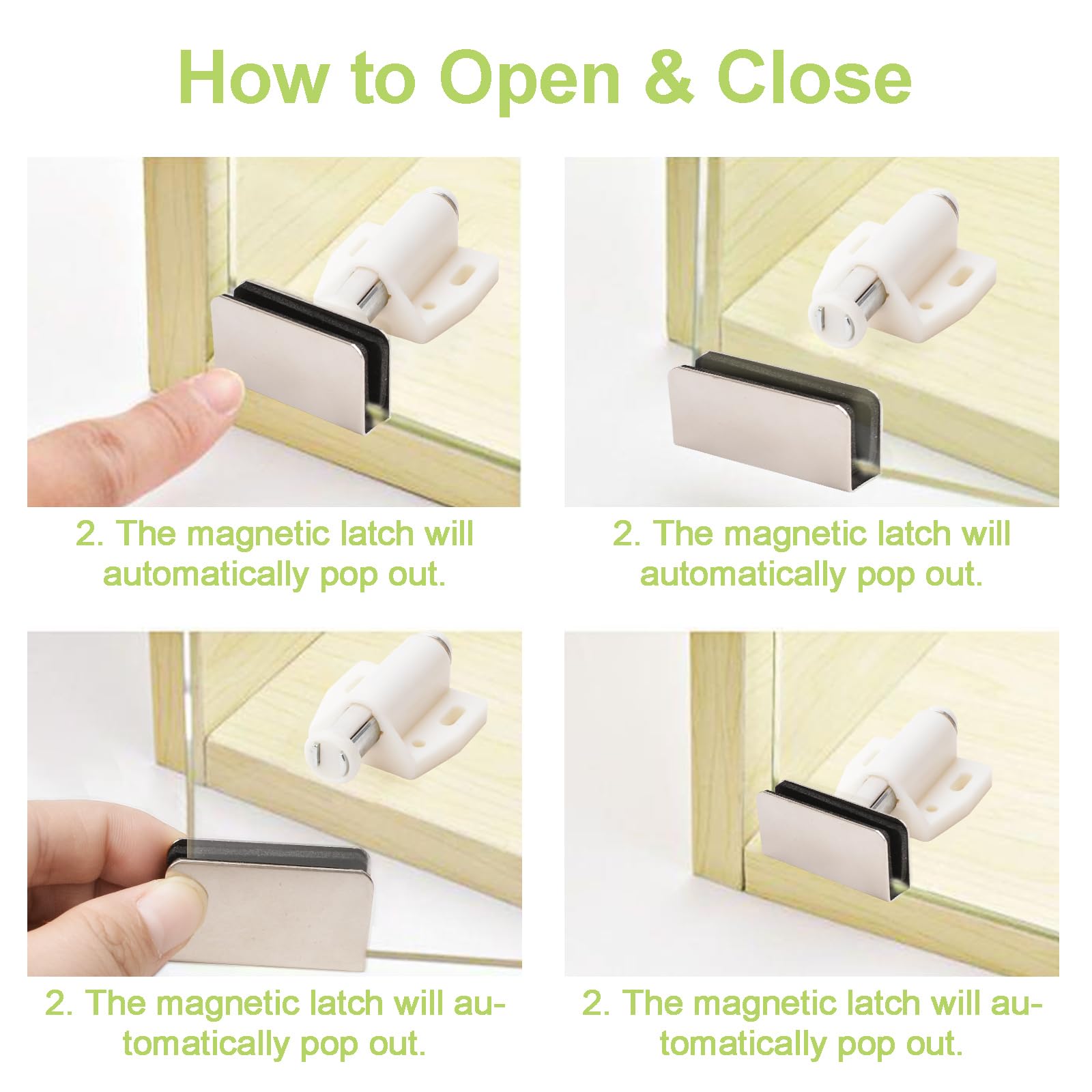 How to Open & Close

2. The magnetic latch will automatically pop out.

2. The magnetic latch will automatically pop out.

2. The magnetic latch will automatically pop out.

2. The magnetic latch will automatically pop out.