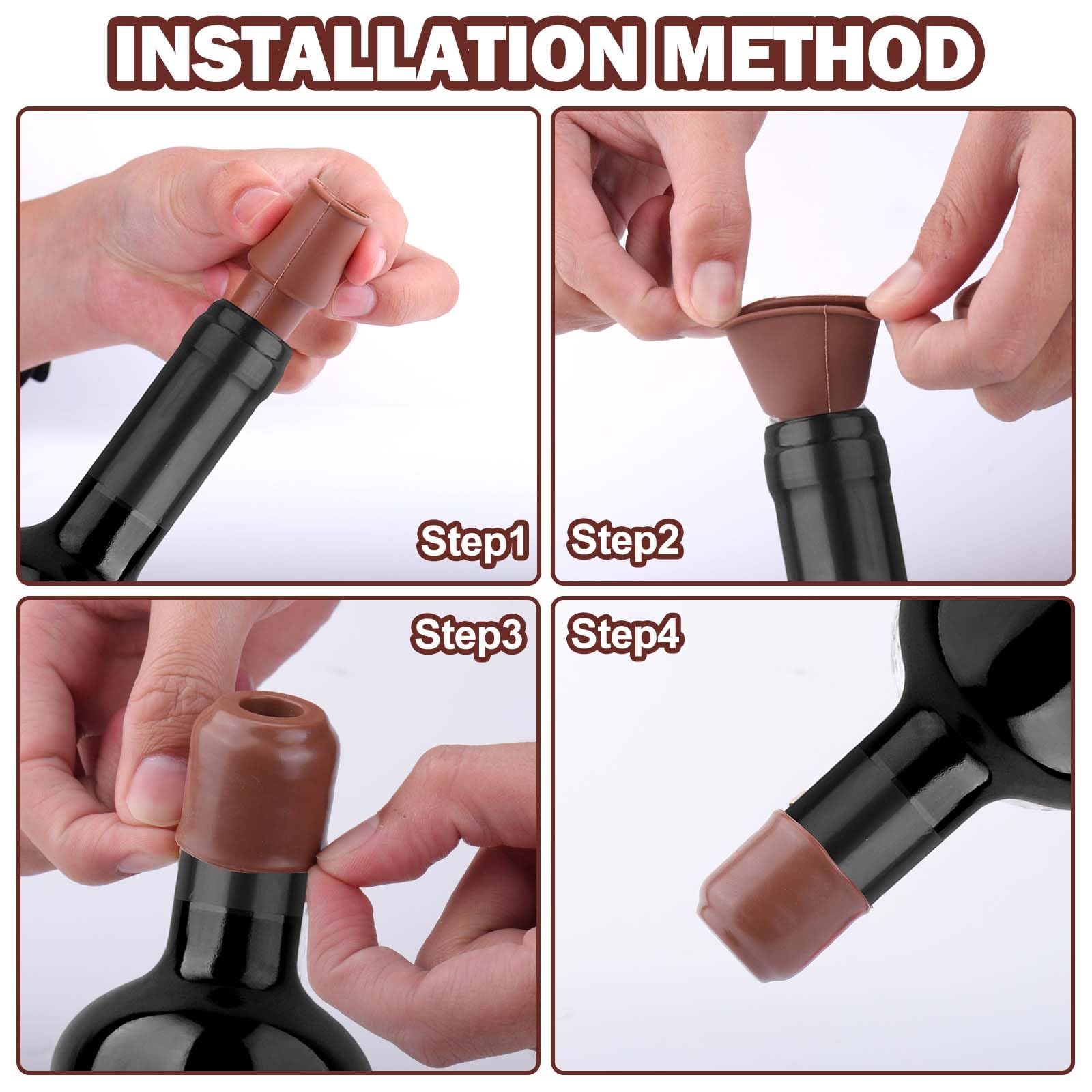 INSTALLATION METHOD

Step1

Step2

Step3

Step4